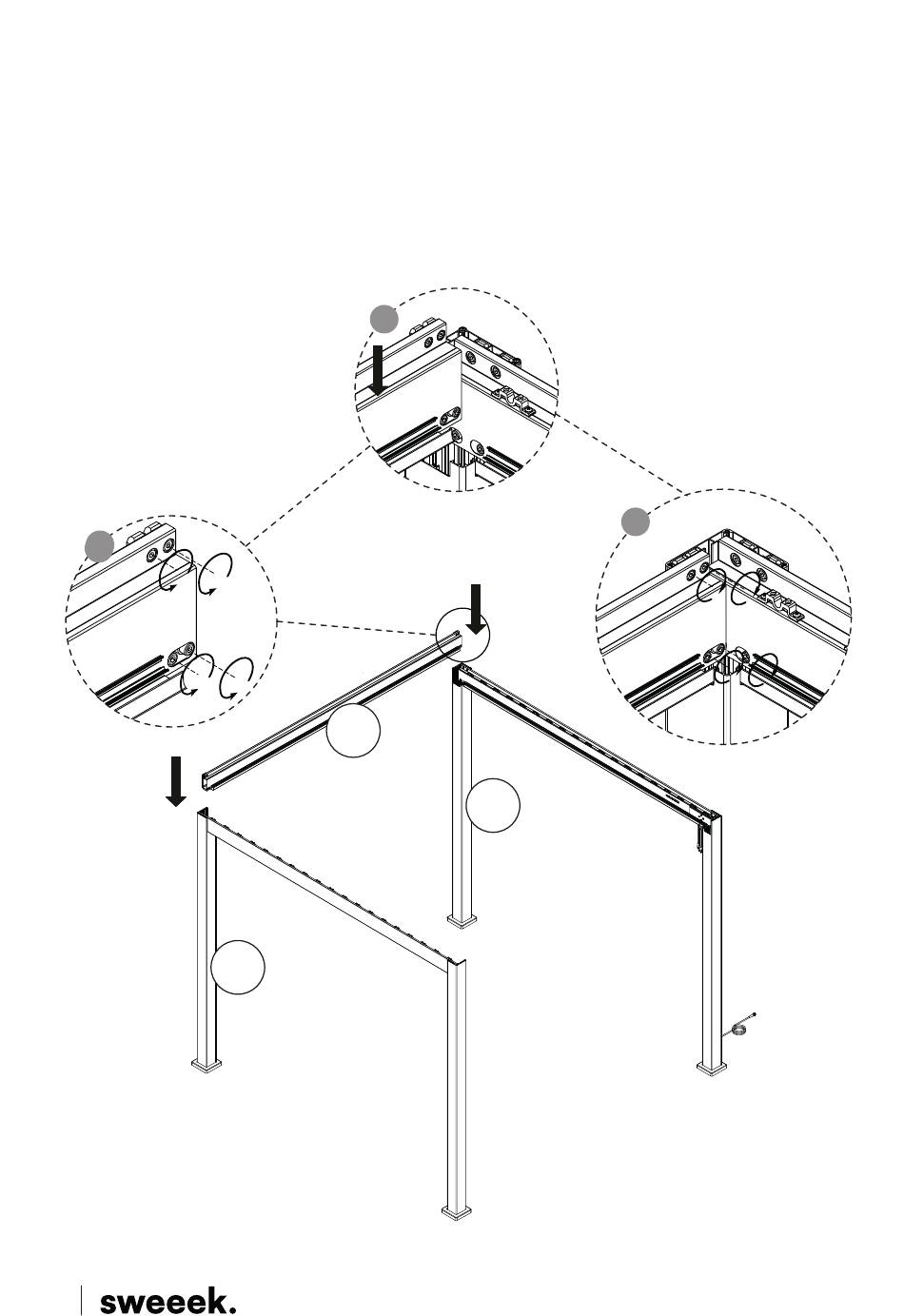 sweeek.