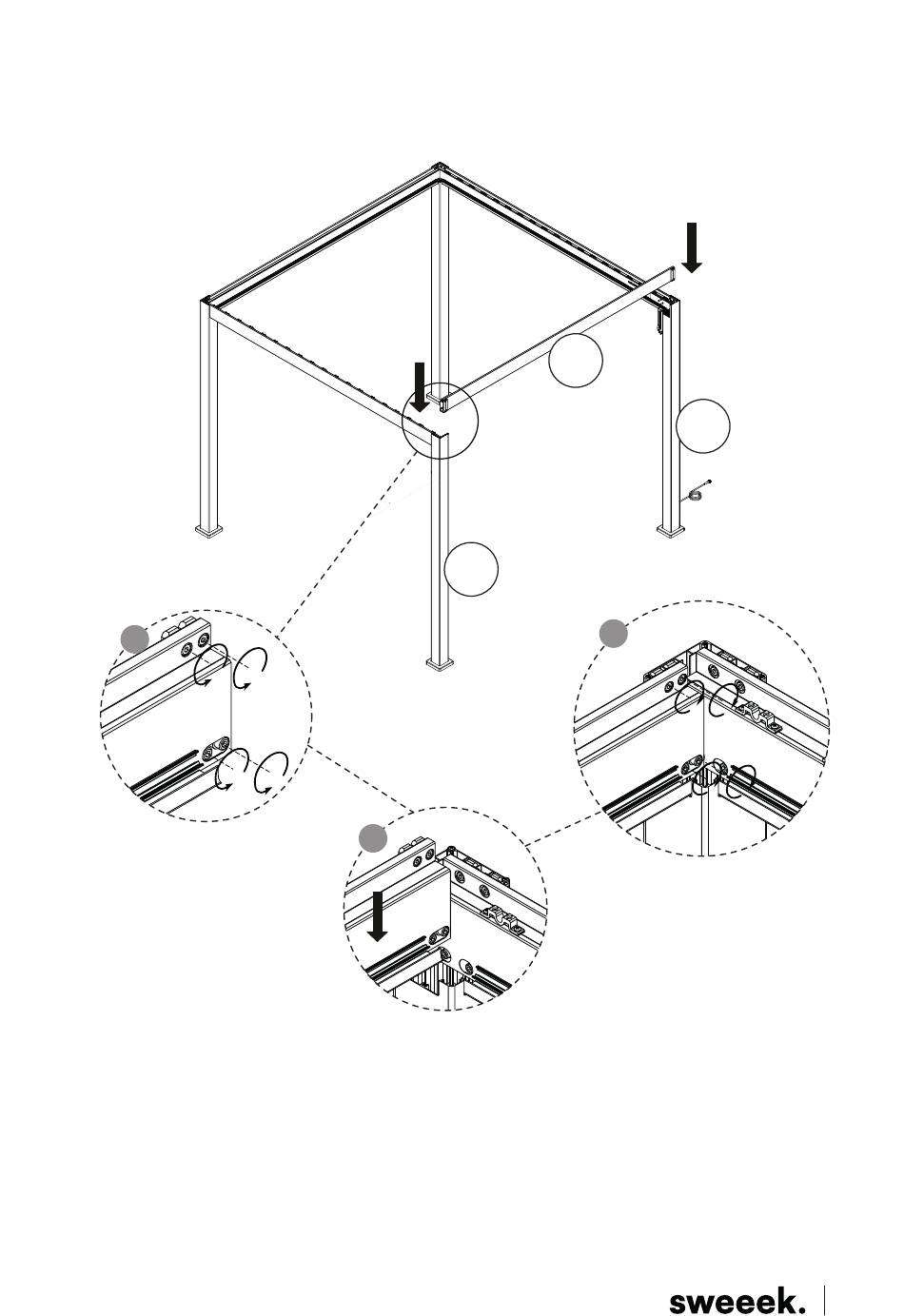 sweeek.