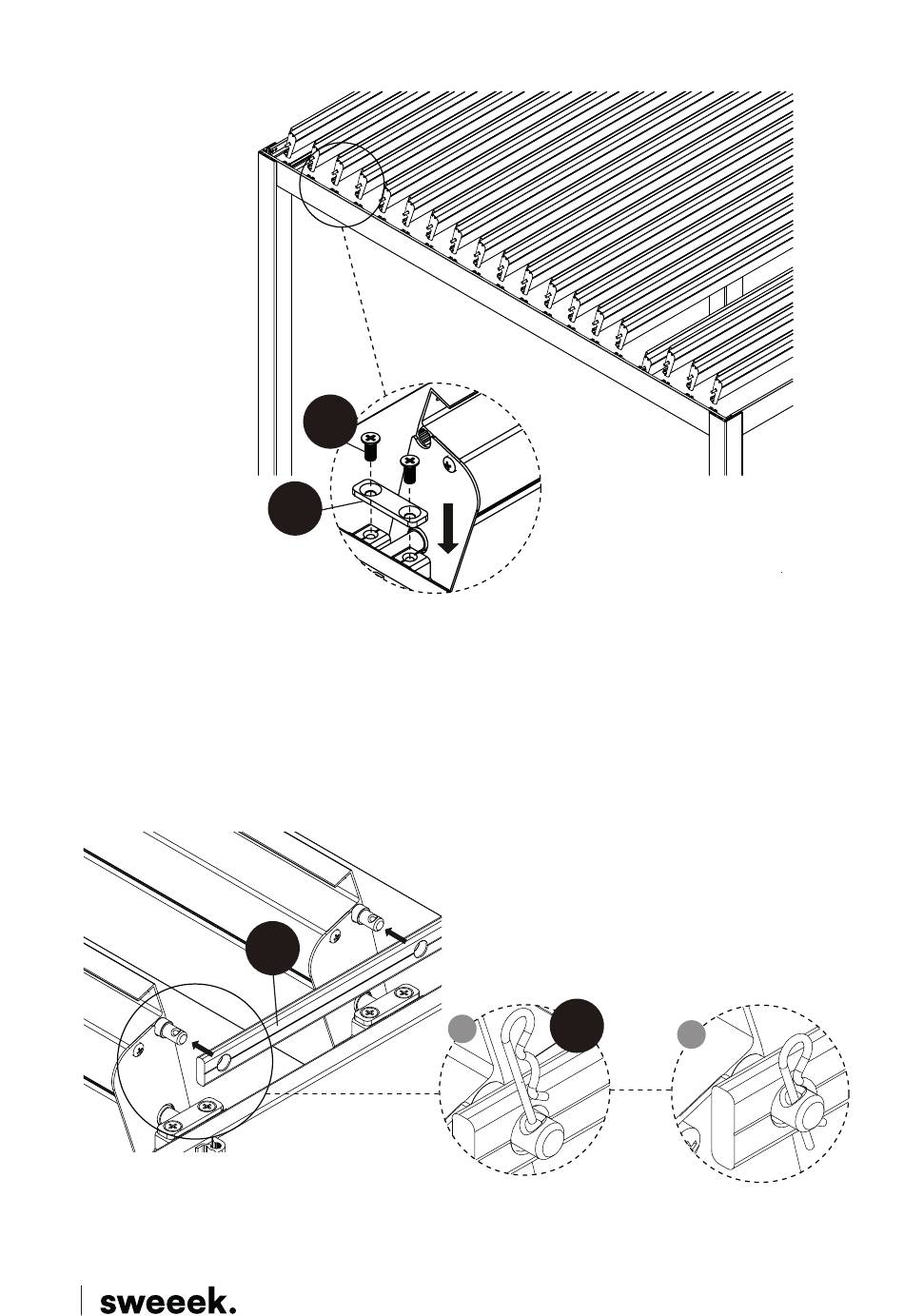 sweeek.