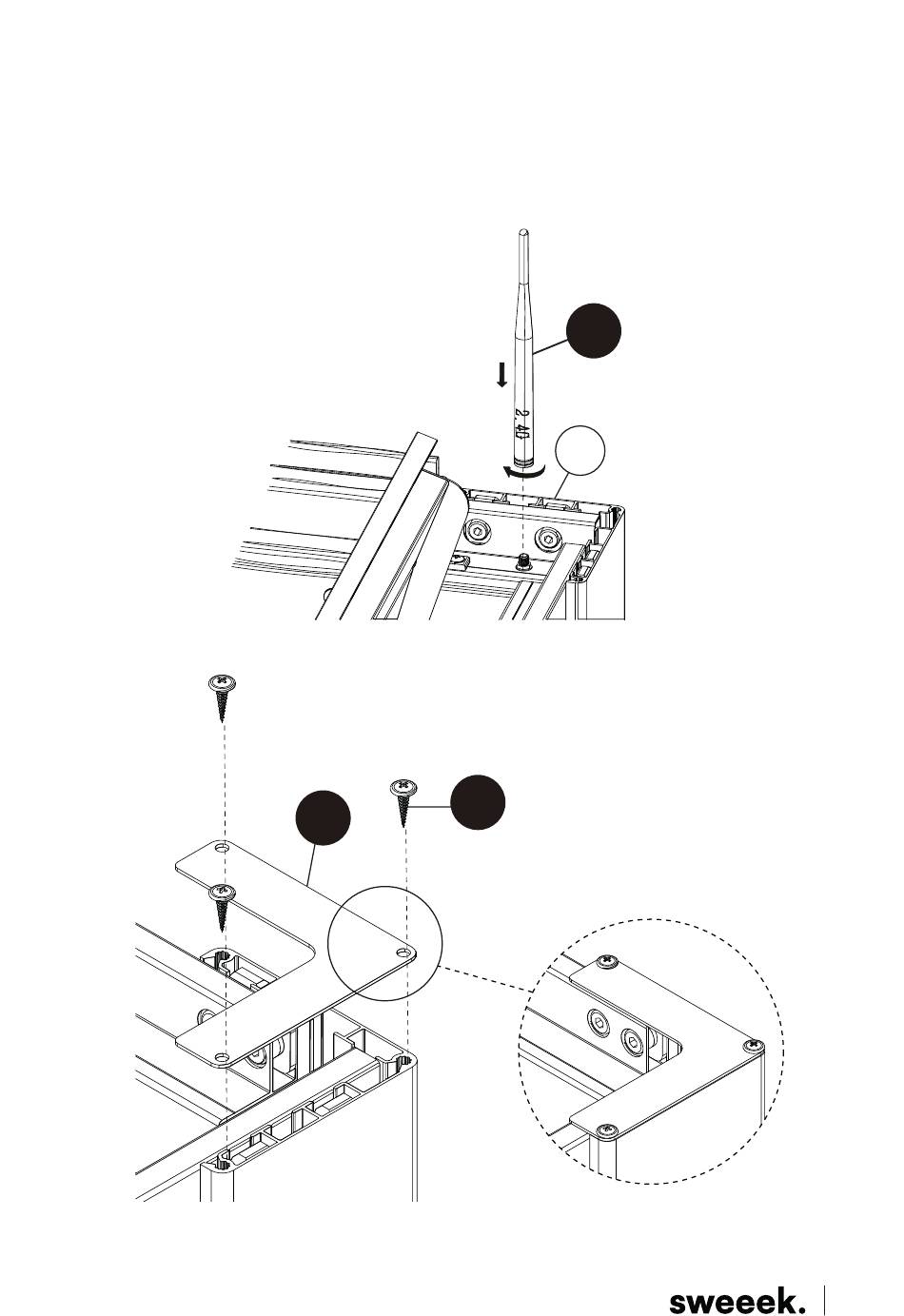 2.4G

sweeek.