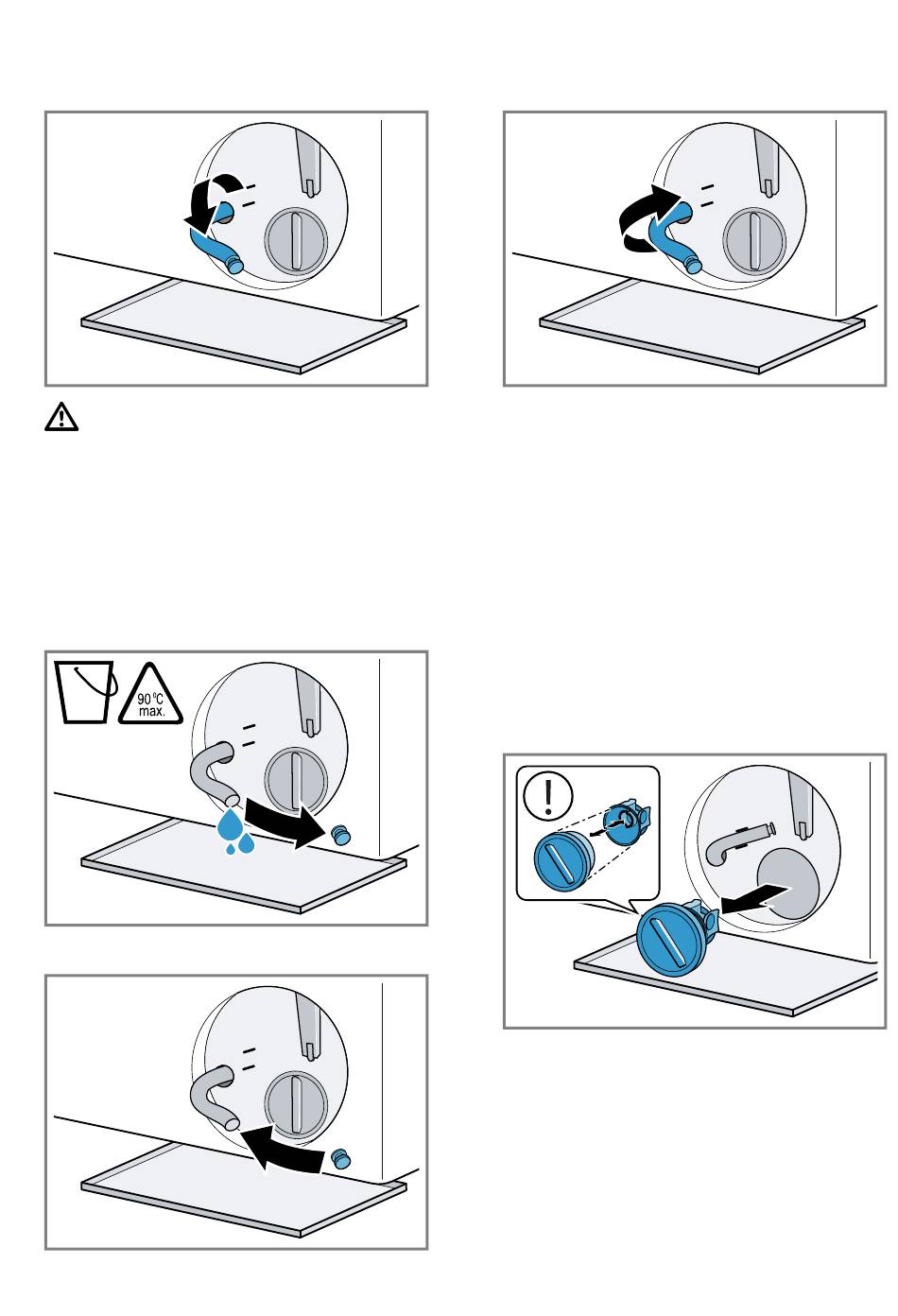 90 °C
max.