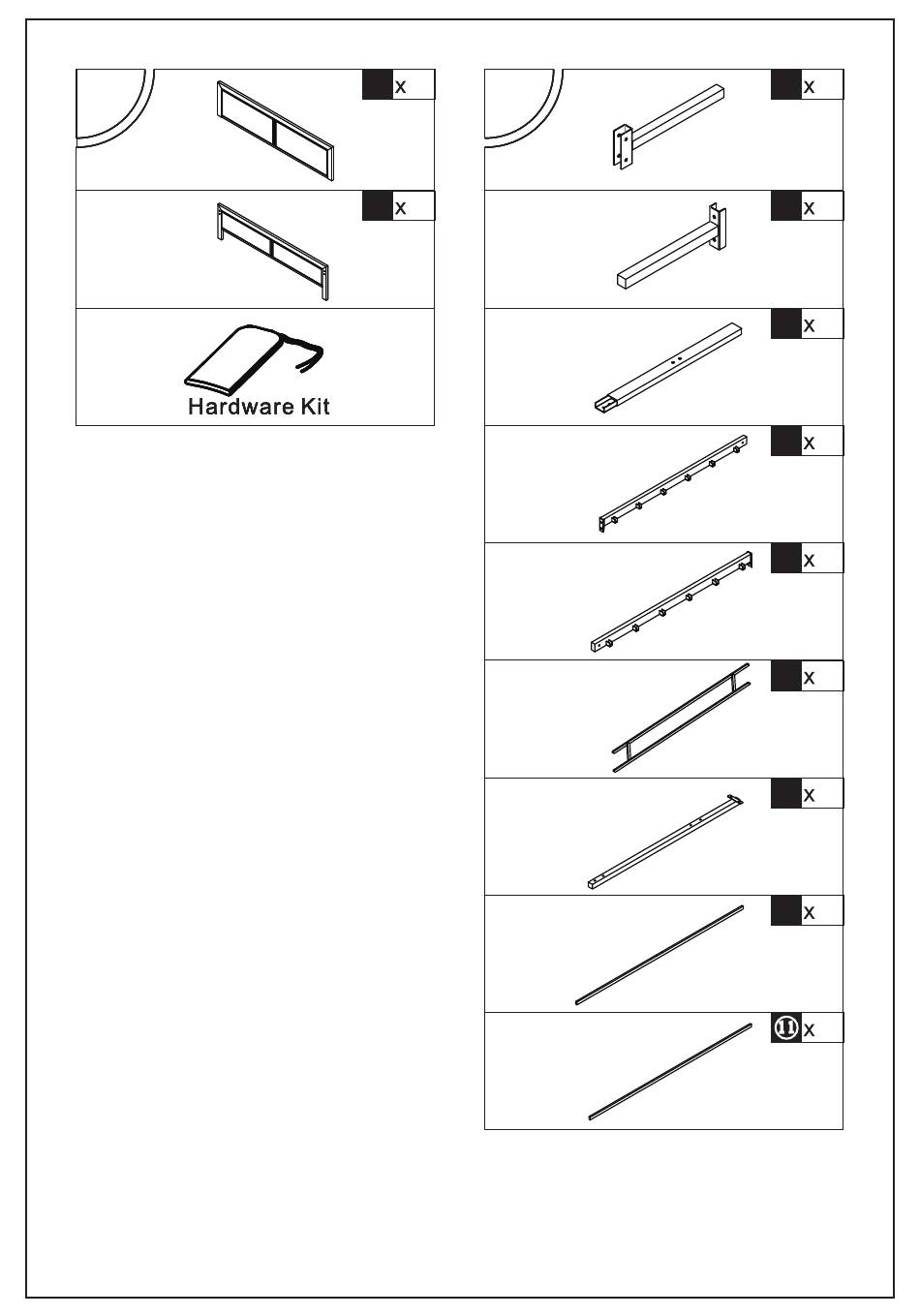 x

x

Hardware Kit

x

x

x

x

x

x

x

x

11 x