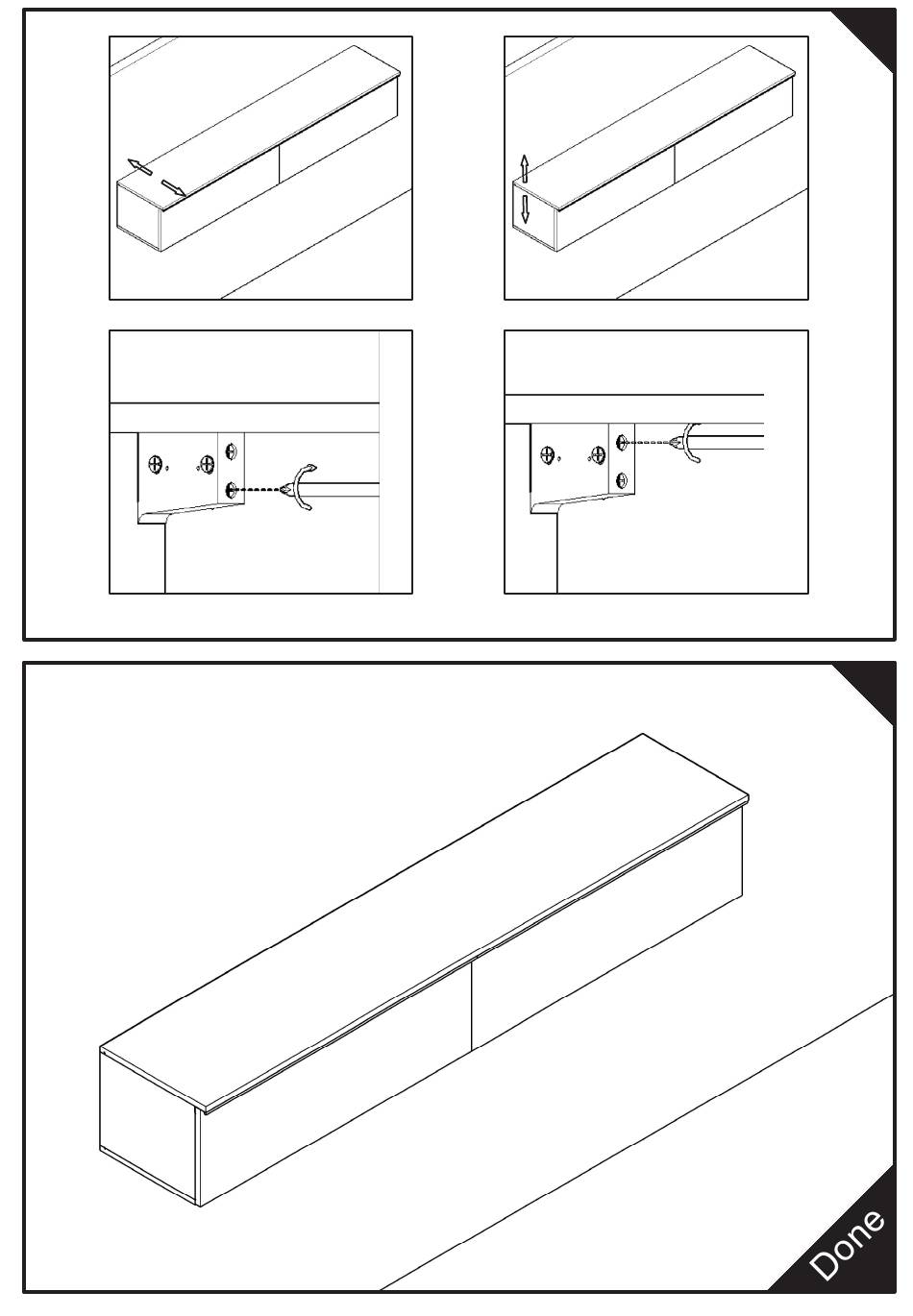 Done