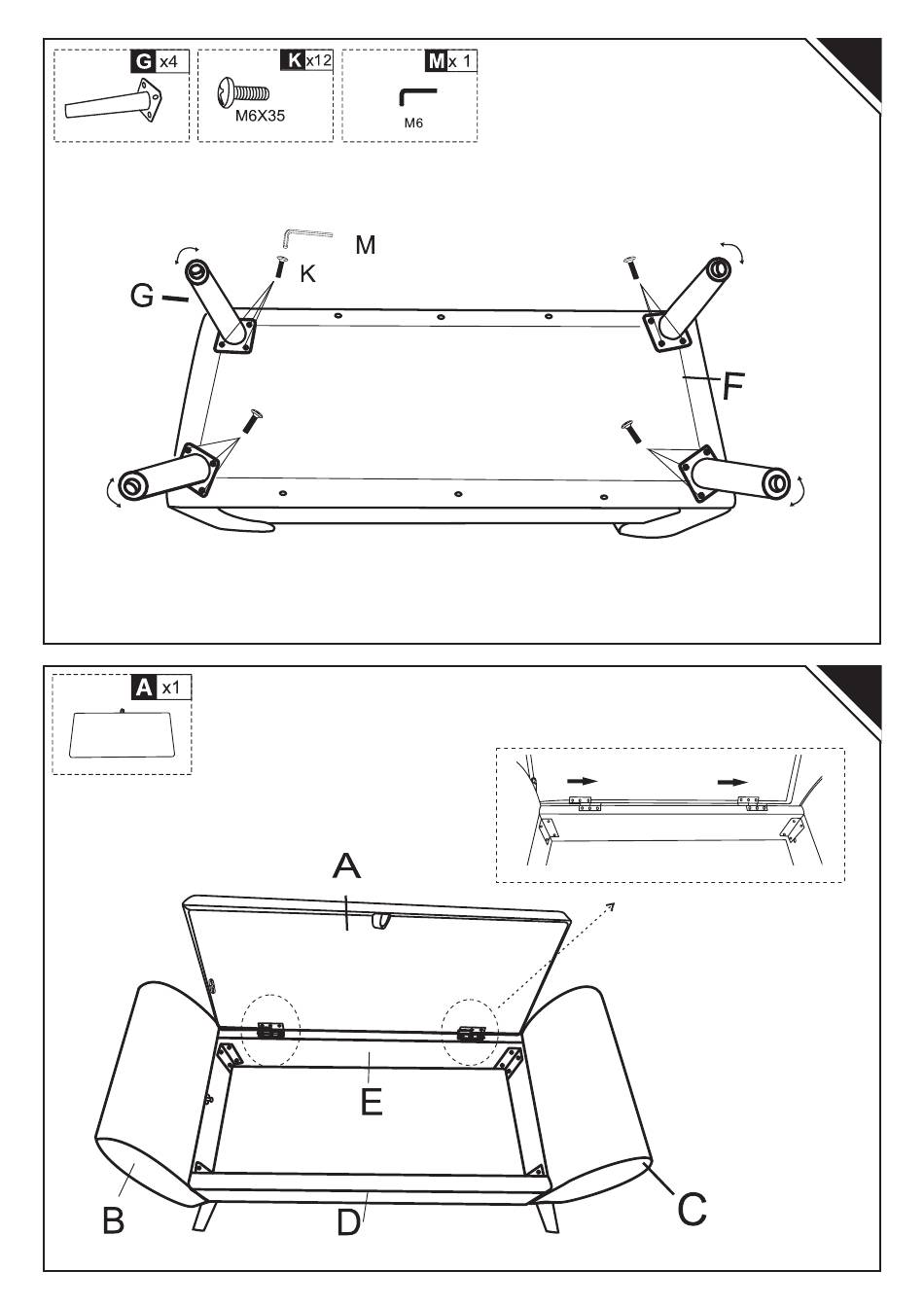 G x4

K x12

M6X35

M x 1

M6

M

K

G

F

A x1

A

E

B

D

C