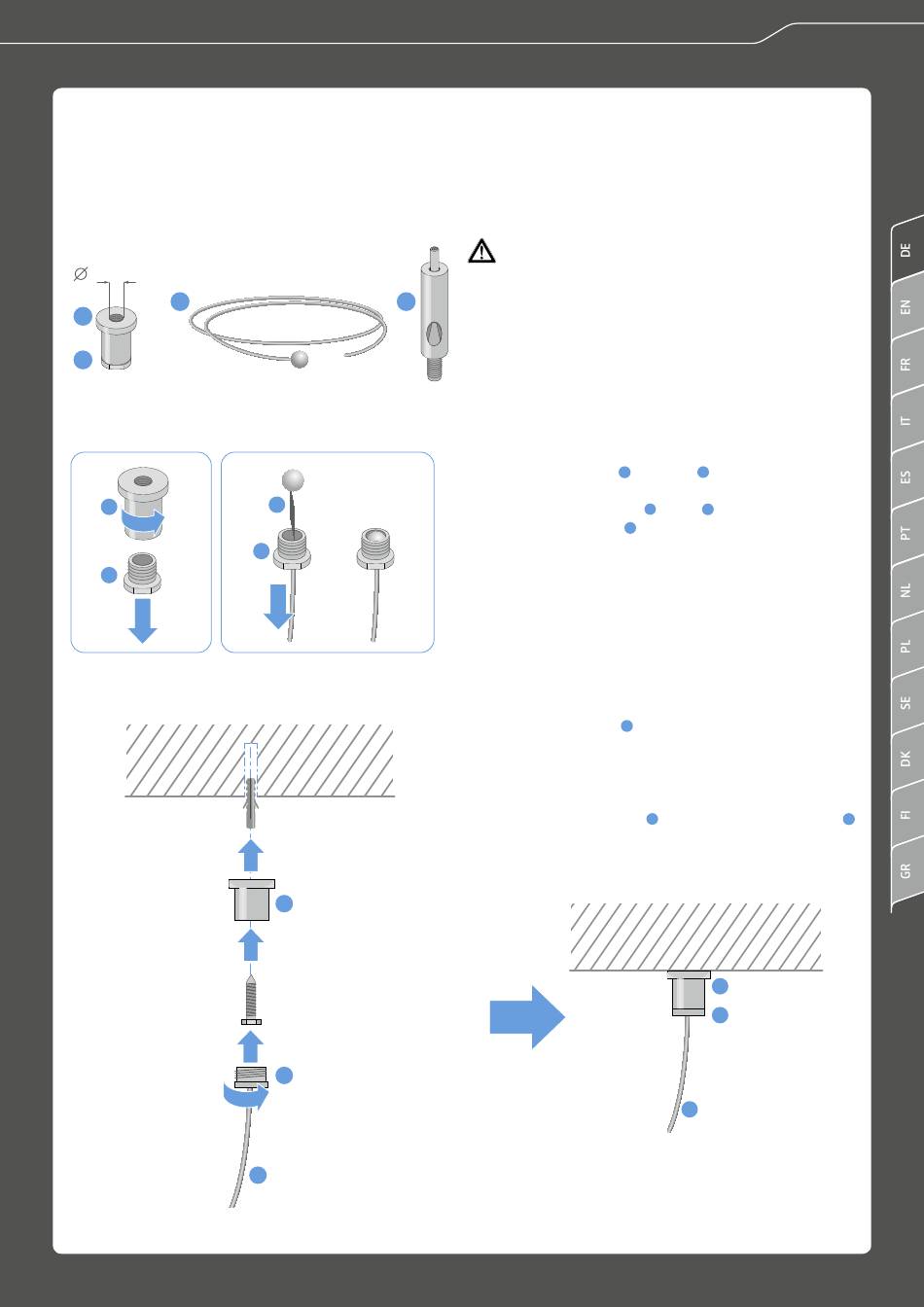 DE

EN

FR

IT

ES

PT

NL

PL

SE

DK

FI

GR