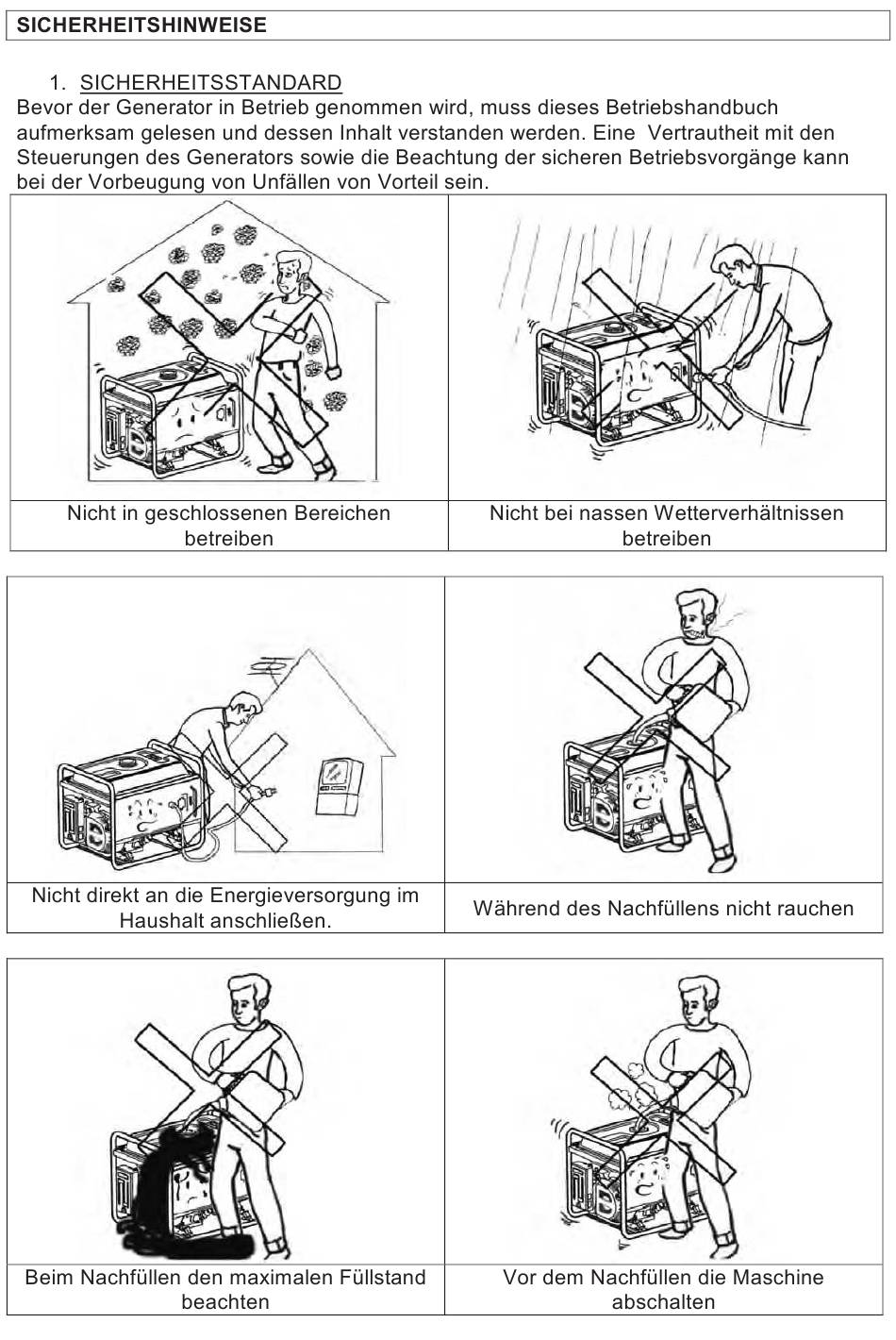 SICHERHEITSHINWEISE

1. SICHERHEITSSTANDARD
Bevor der Generator in Betrieb genommen wird, muss dieses Betriebshandbuch aufmerksam gelesen und dessen Inhalt verstanden werden. Eine Vertrautheit mit den Steuerungen des Generators sowie die Beachtung der sicheren Betriebsvorgänge kann bei der Vorbeugung von Unfällen von Vorteil sein.

| Nicht in geschlossenen Bereichen betreiben | Nicht bei nassen Wetterverhältnissen betreiben |
|---|---|

| Nicht direkt an die Energieversorgung im Haushalt anschließen. | Während des Nachfüllens nicht rauchen |
|---|---|

| Beim Nachfüllen den maximalen Füllstand beachten | Vor dem Nachfüllen die Maschine abschalten |
|---|---|