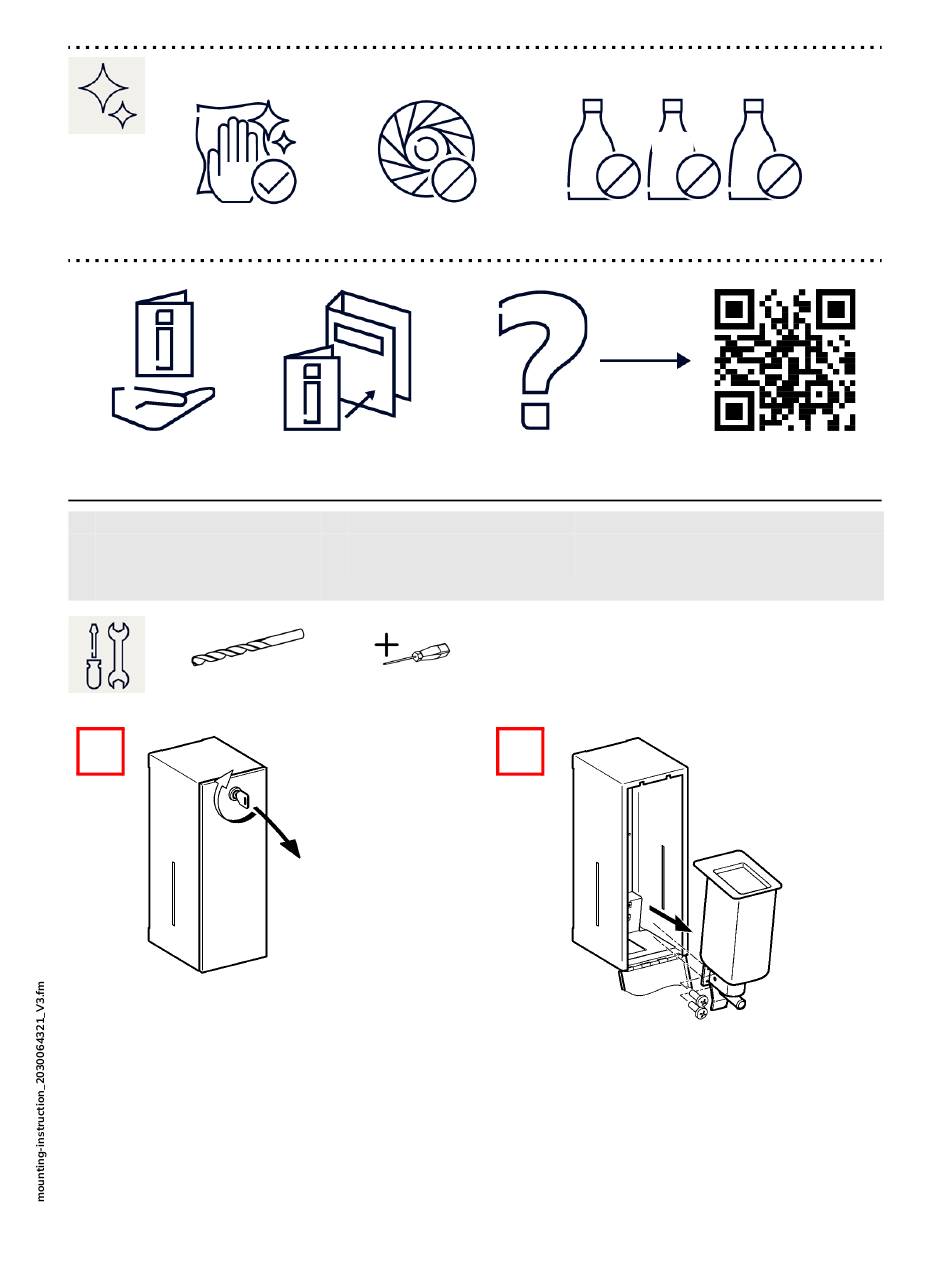 mounting-instruction_2030064321_V3.fm