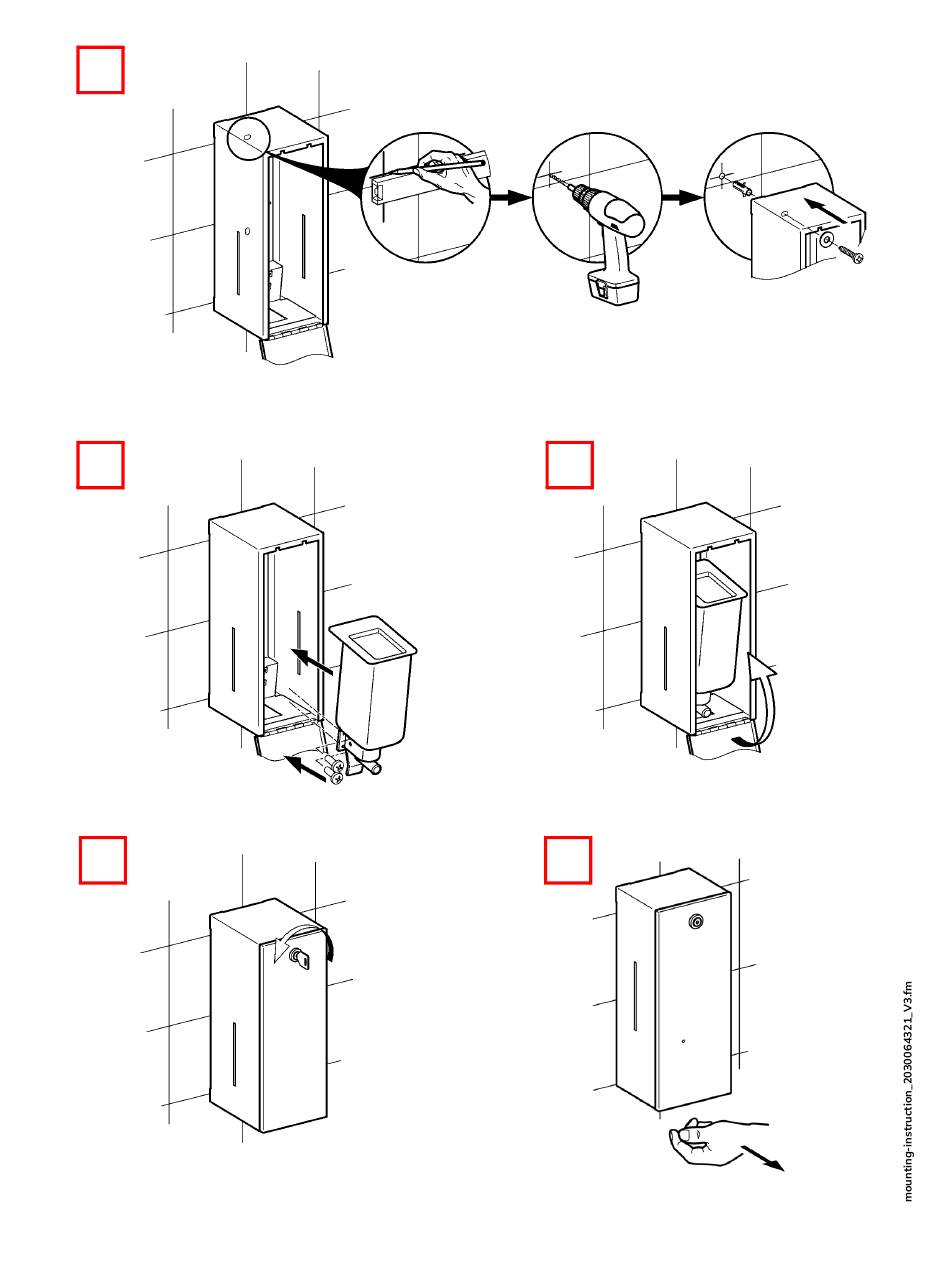 mounting-instruction_2030064321_V3.fm