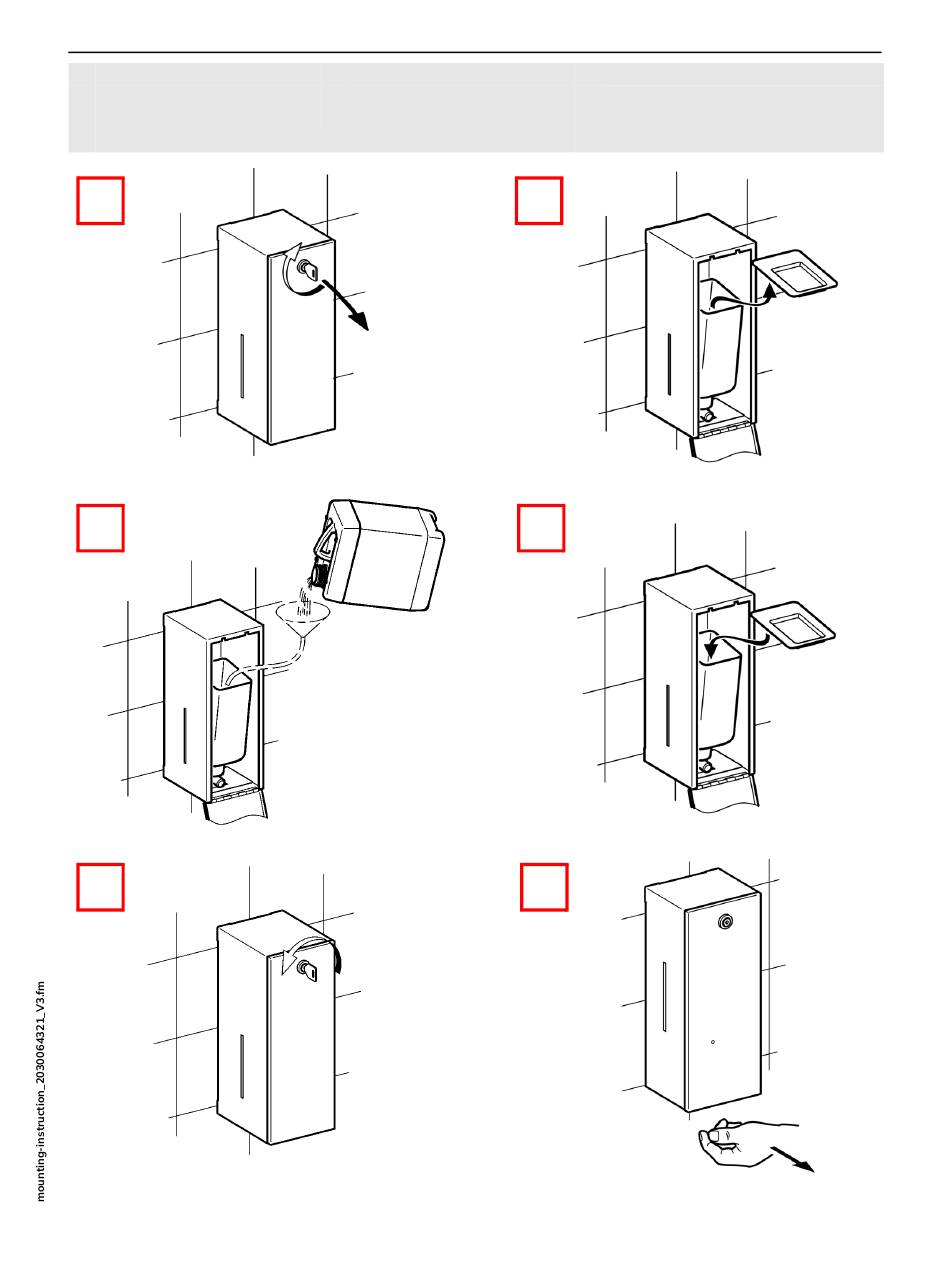 mounting-instruction_2030064321_V3.fm