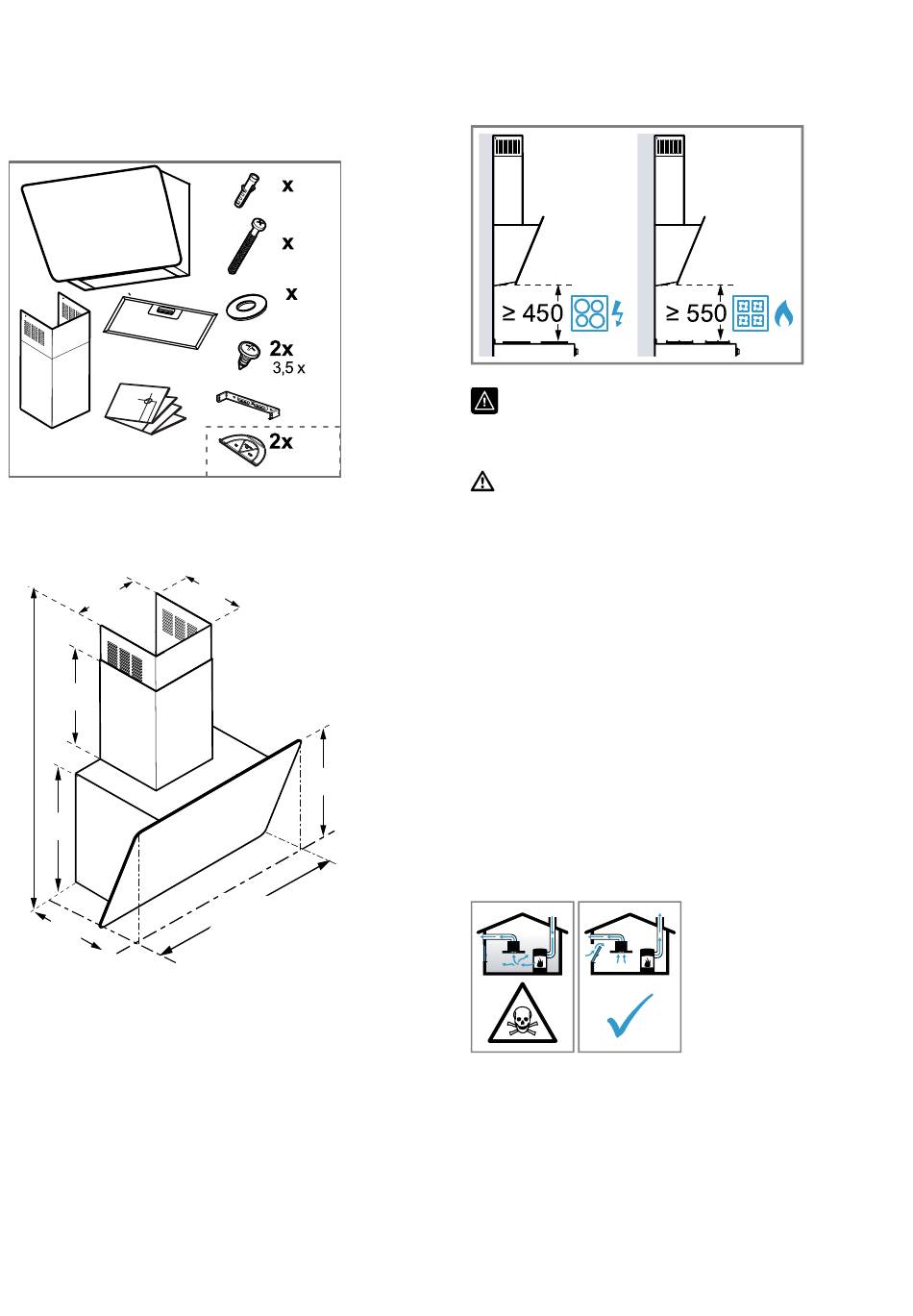 x

x

x

2x
3,5 x

2x

≥ 450

≥ 550