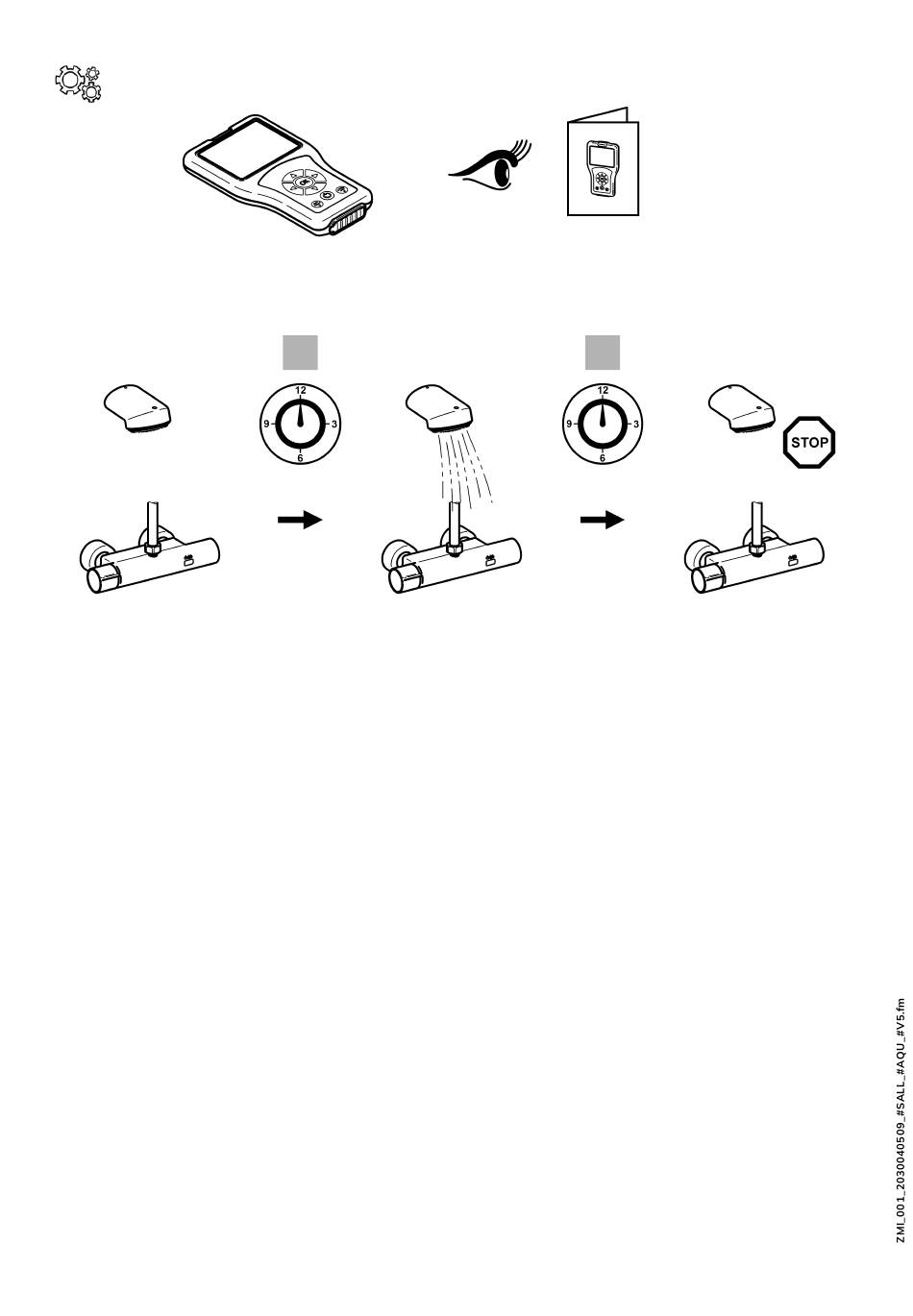 12
9
3
6

12
9
3
6

STOP

ZMI_001_2030040509_#SALL_#AQU_#V5.fm