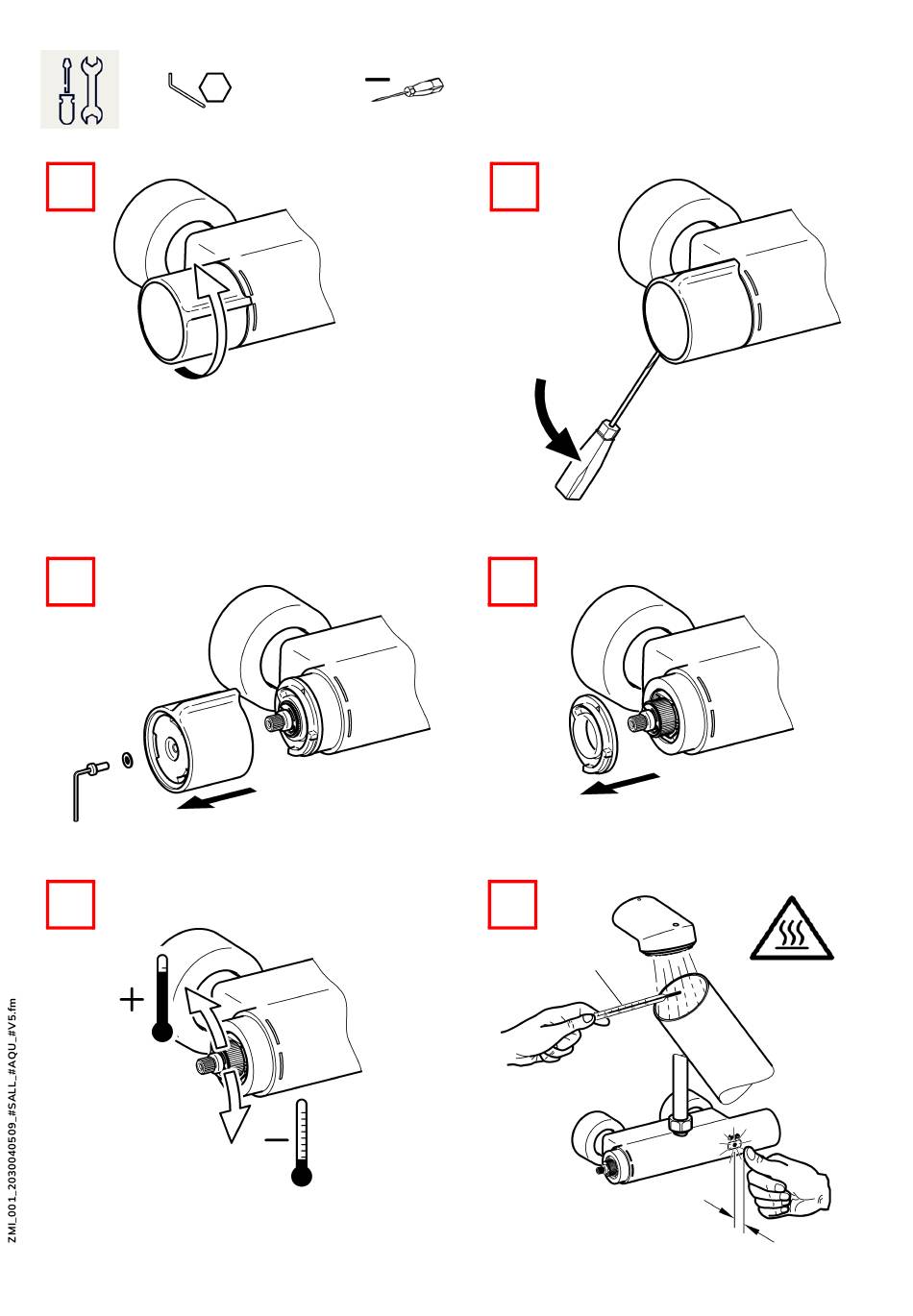 +

−

ZMI_001_2030040509_#SALL_#AQU_#V5.fm