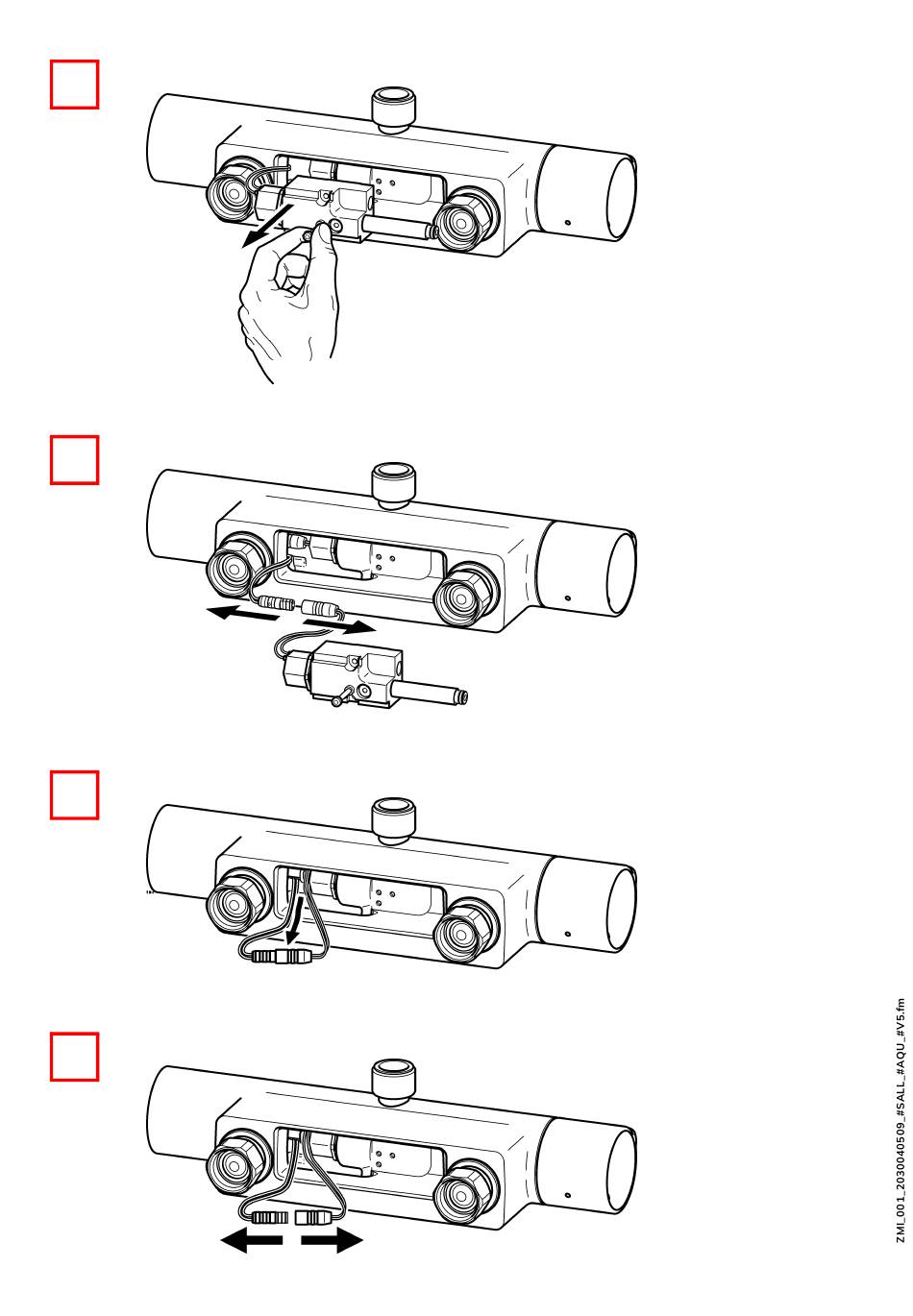 ZMI_001_2030040509_#SALL_#AQU_#V5.fm