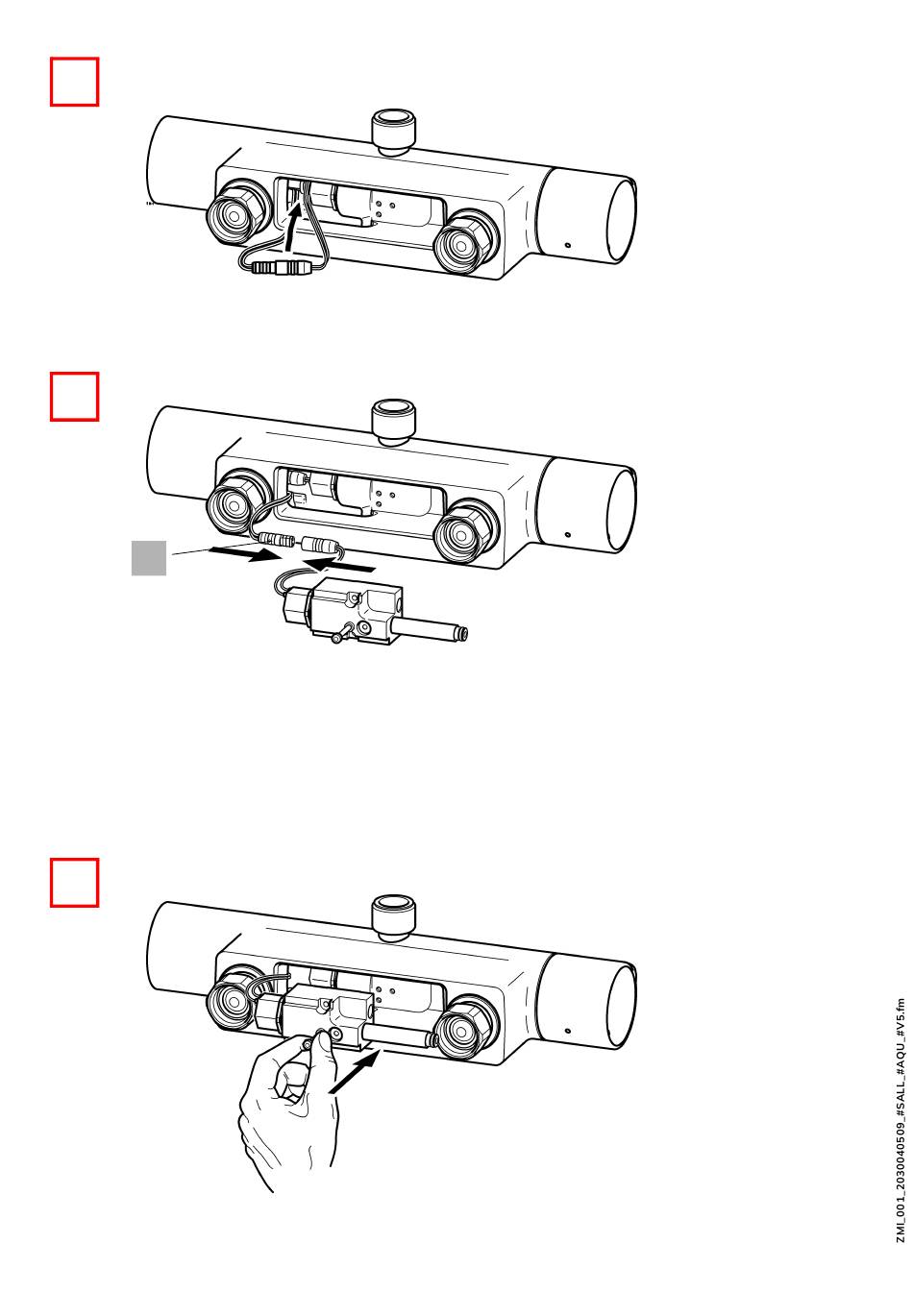 ZMI_001_2030040509_#SALL_#AQU_#V5.fm