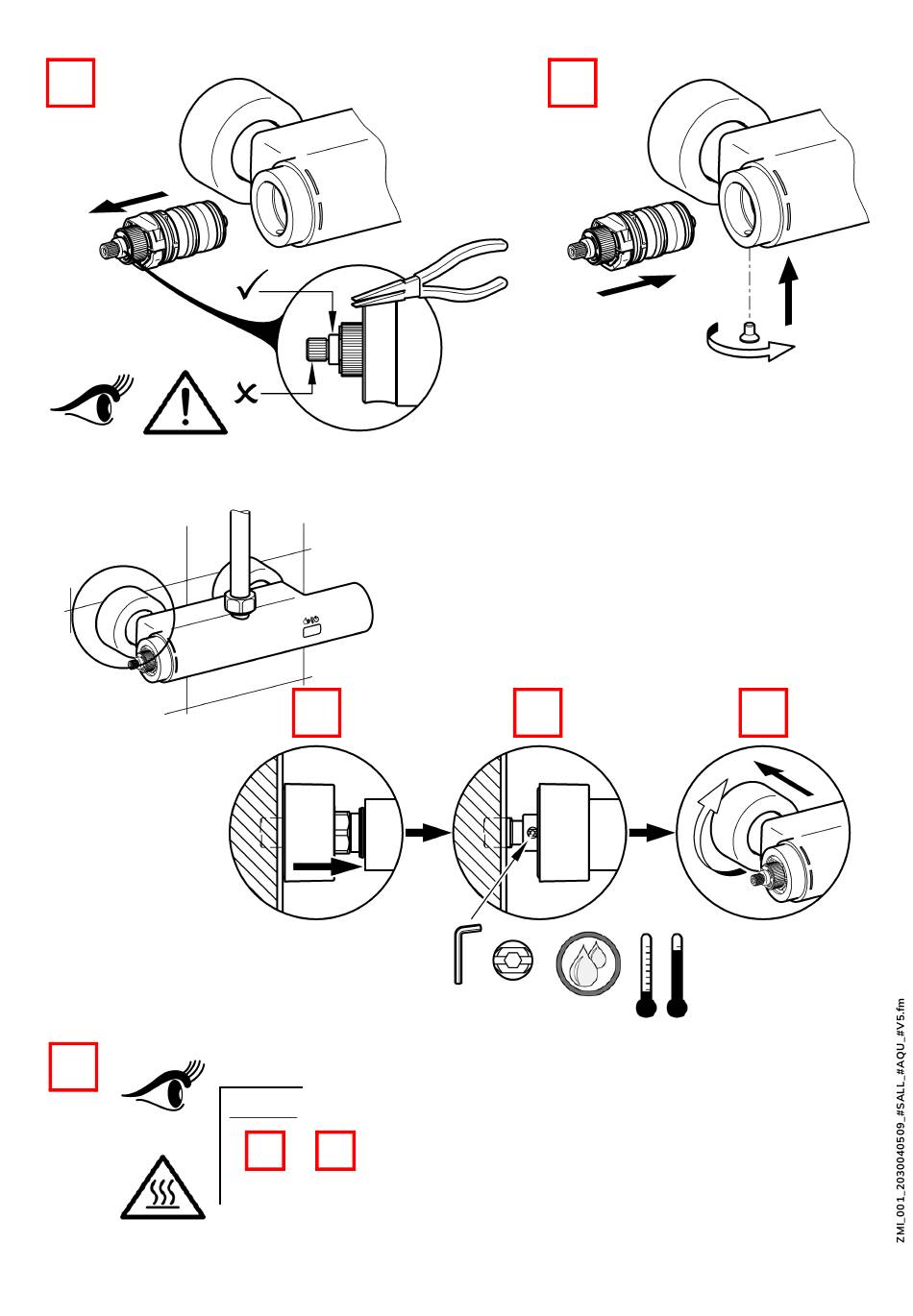 ZMI_001_2030040509_#SALL_#AQU_#V5.fm