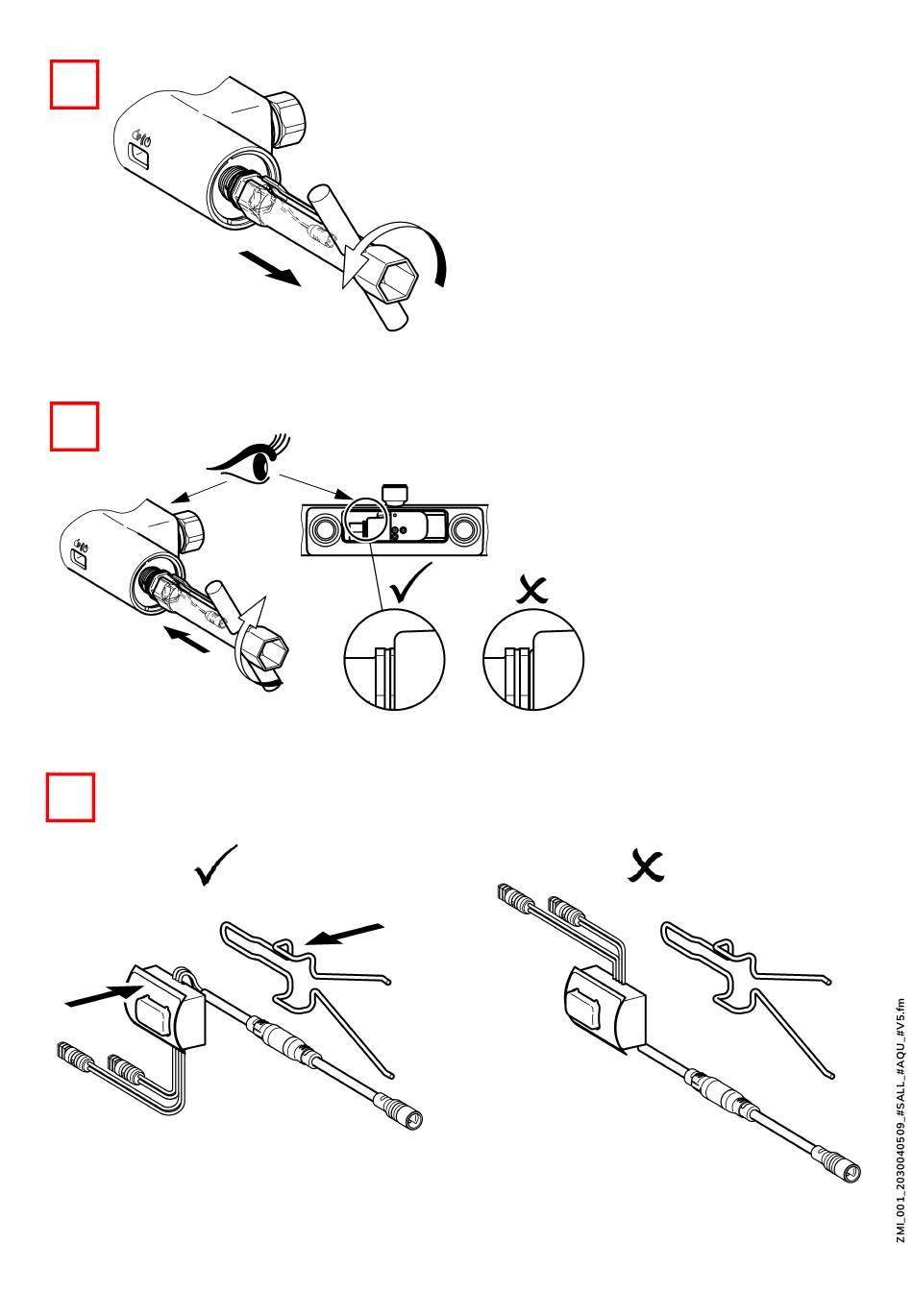 ZMI_001_2030040509_#SALL_#AQU_#V5.fm