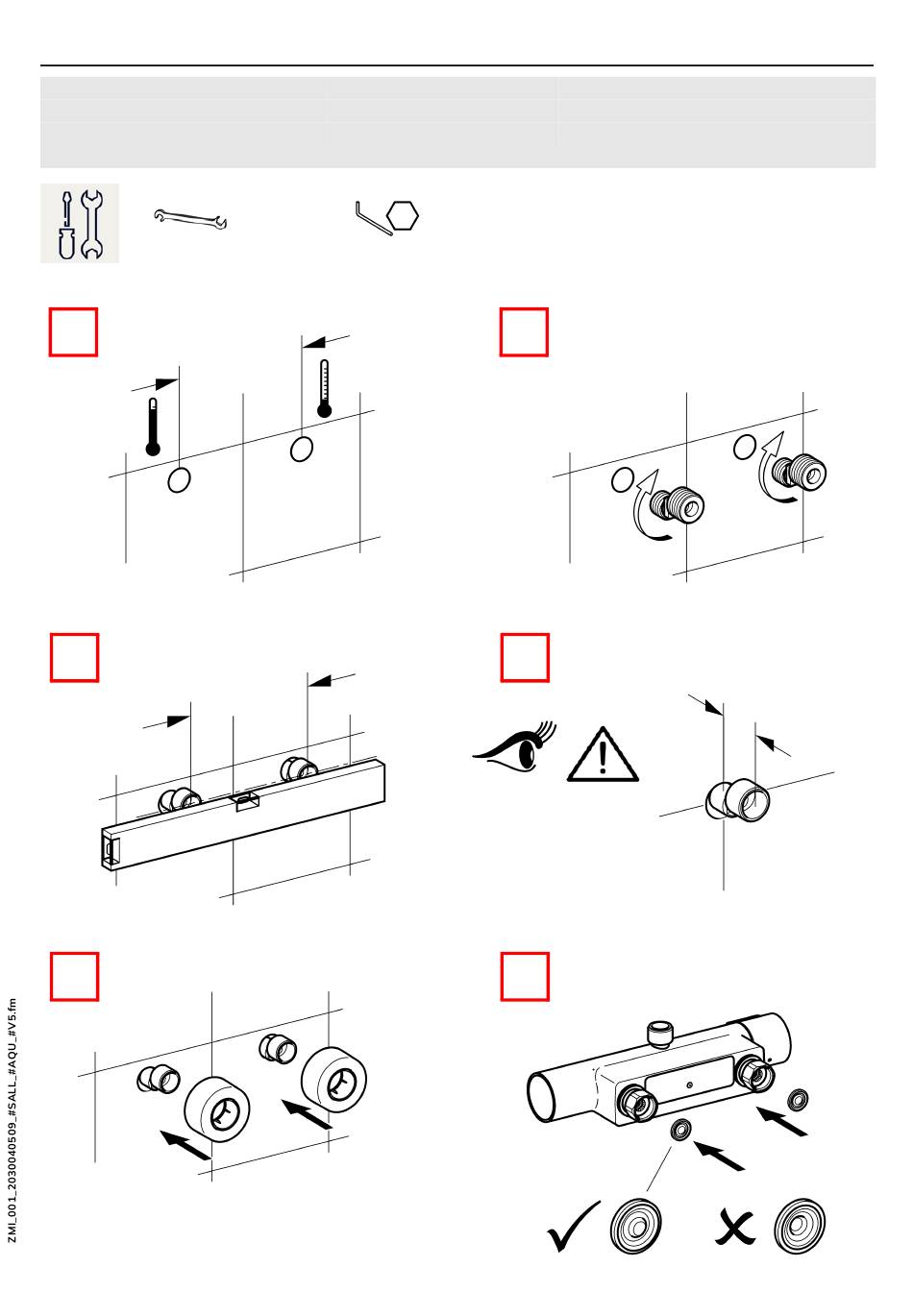 ZMI_001_2030040509_#SALL_#AQU_#V5.fm