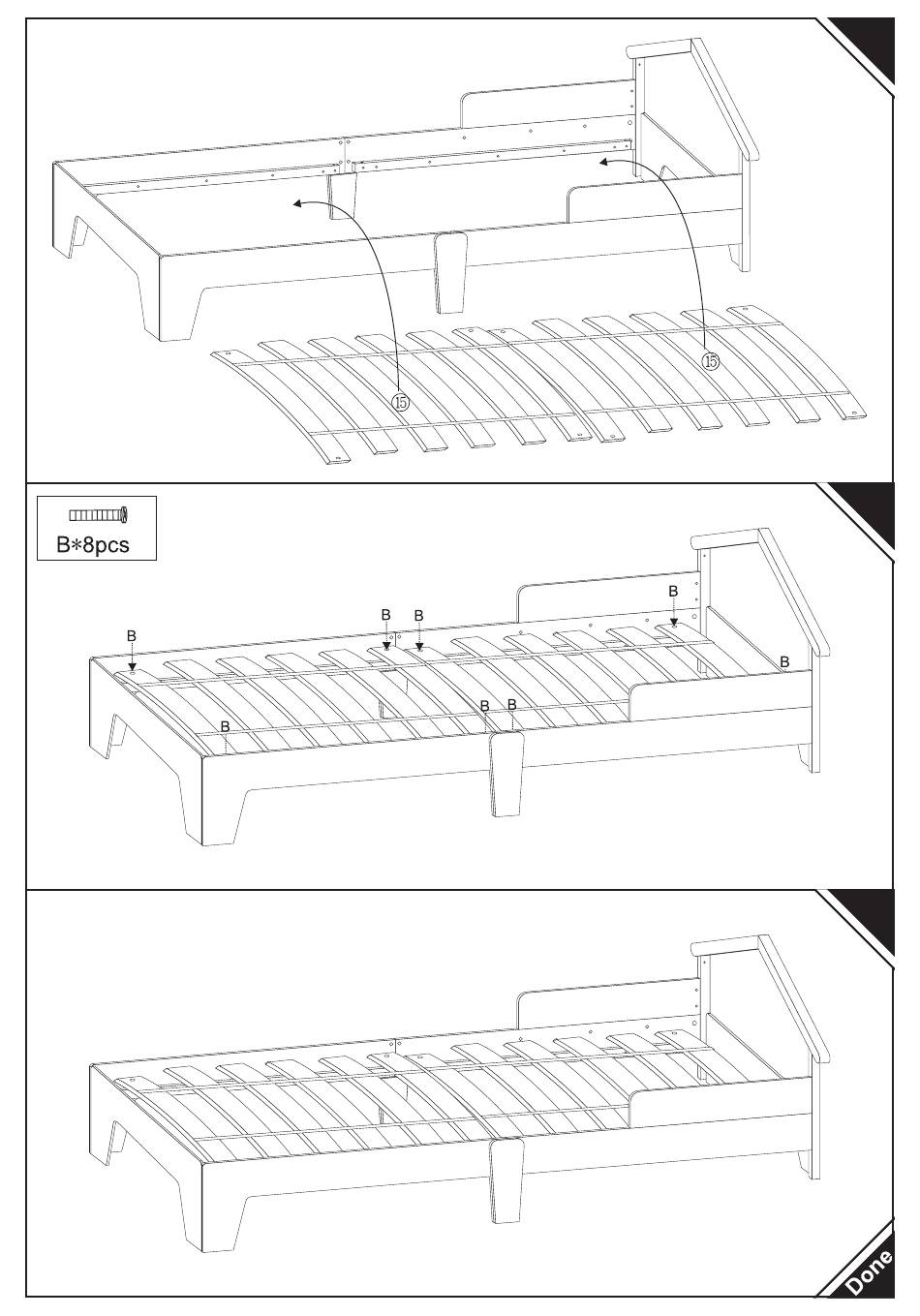 15
15

B∗8pcs

B
B
B
B
B
B
B
B

Done