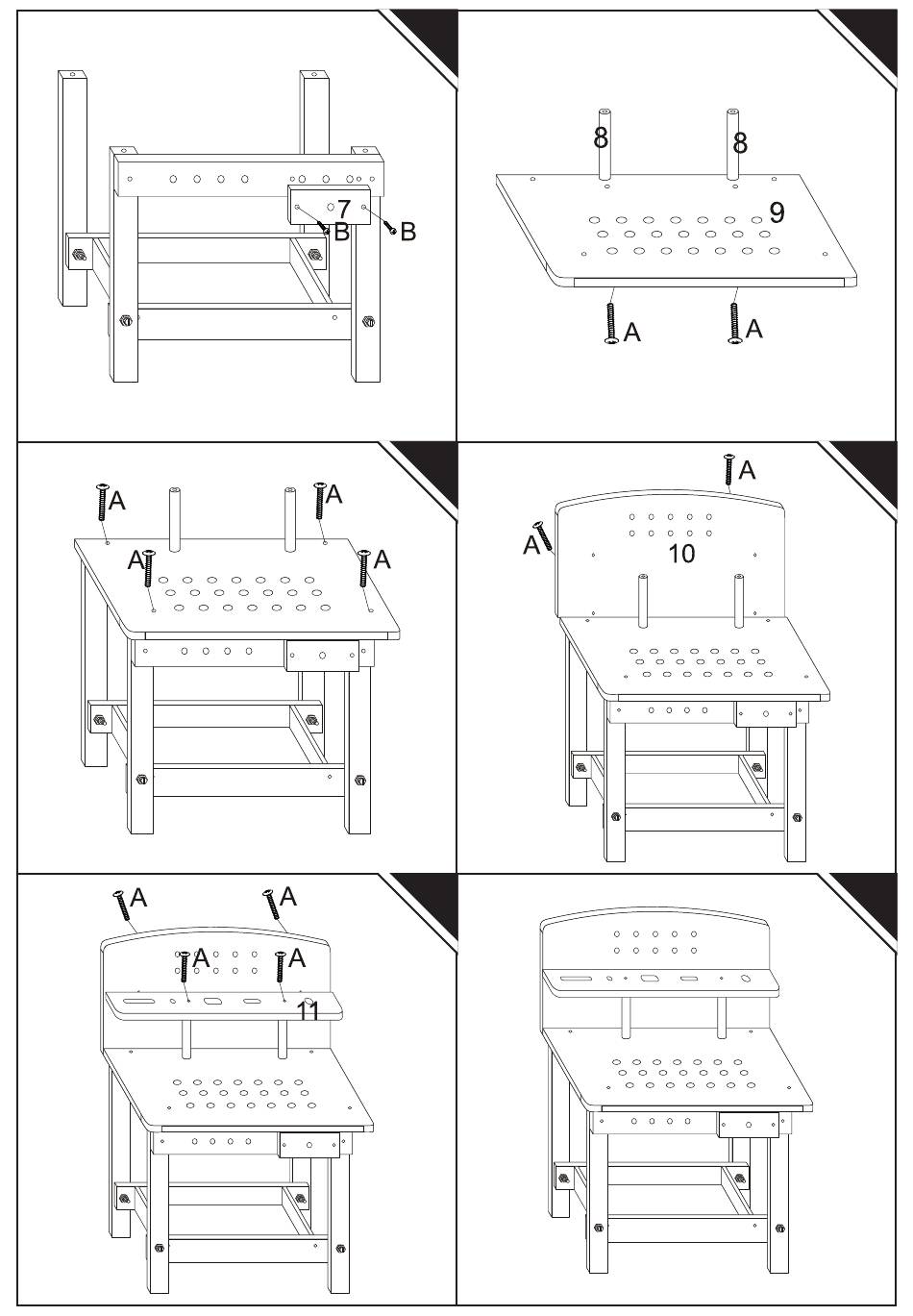 7
B
B

8
8
9
A
A

A
A
A
A

A
A
10

A
A
A
A
11