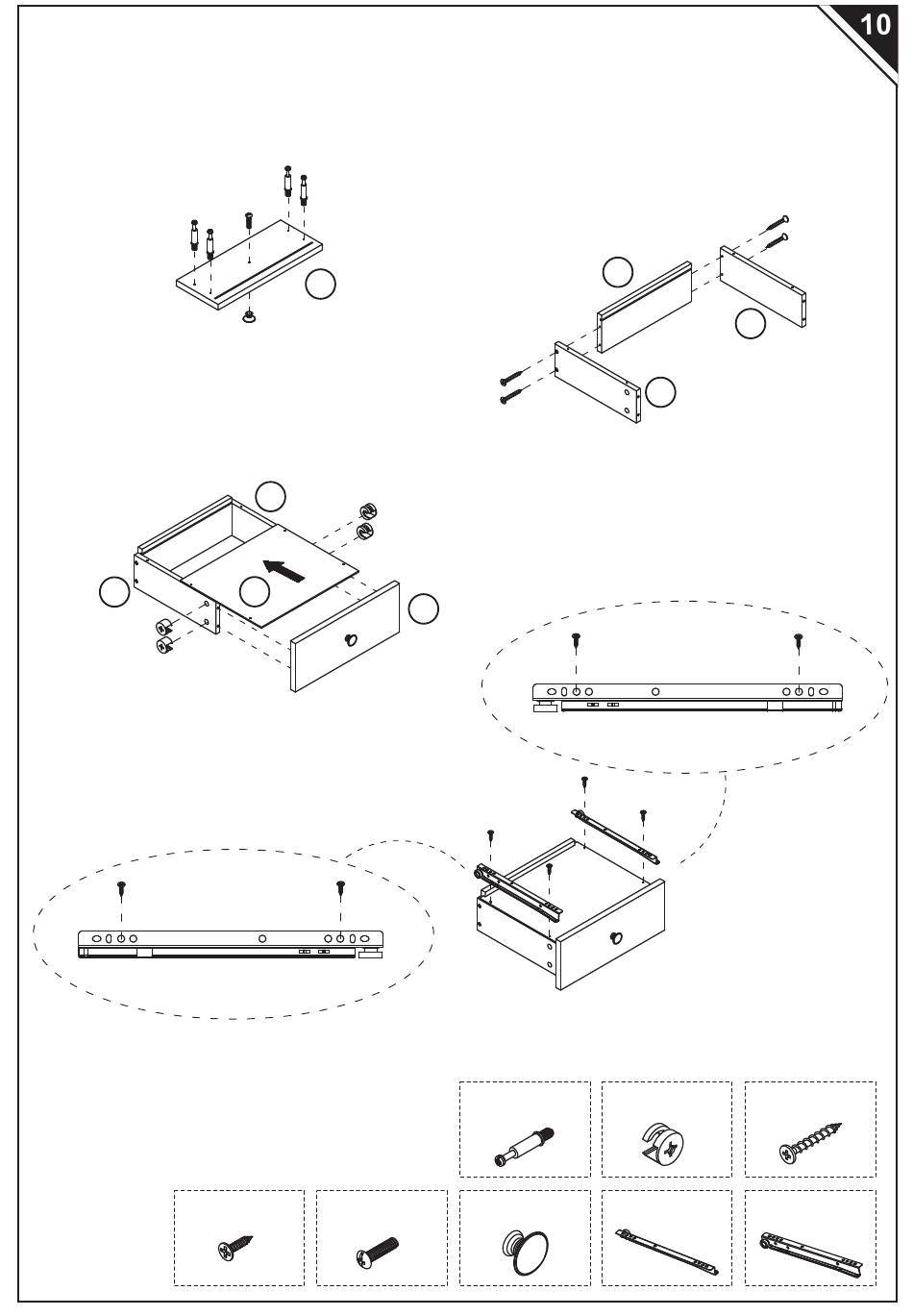 10