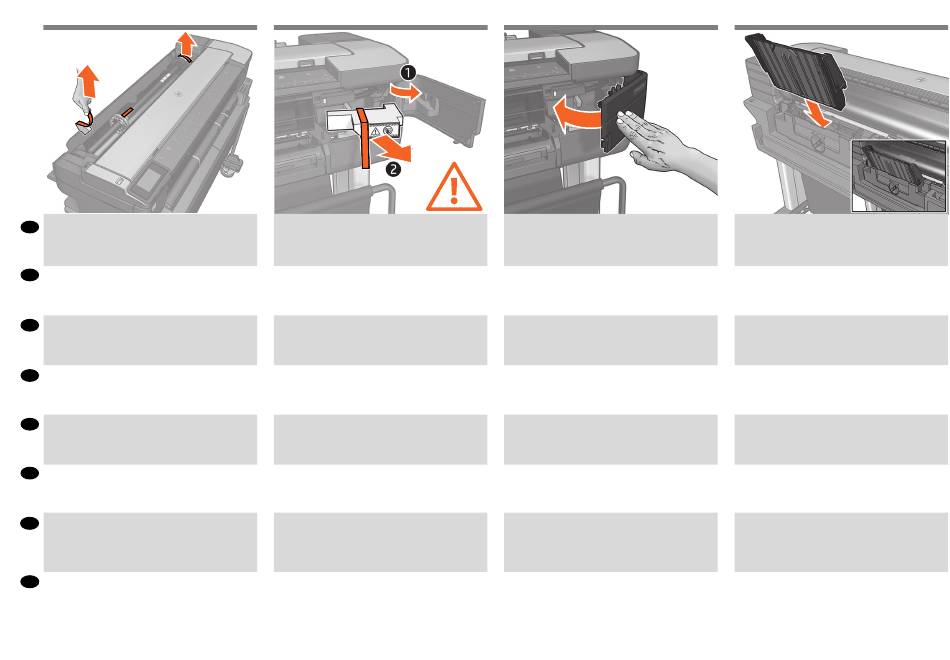 1

2