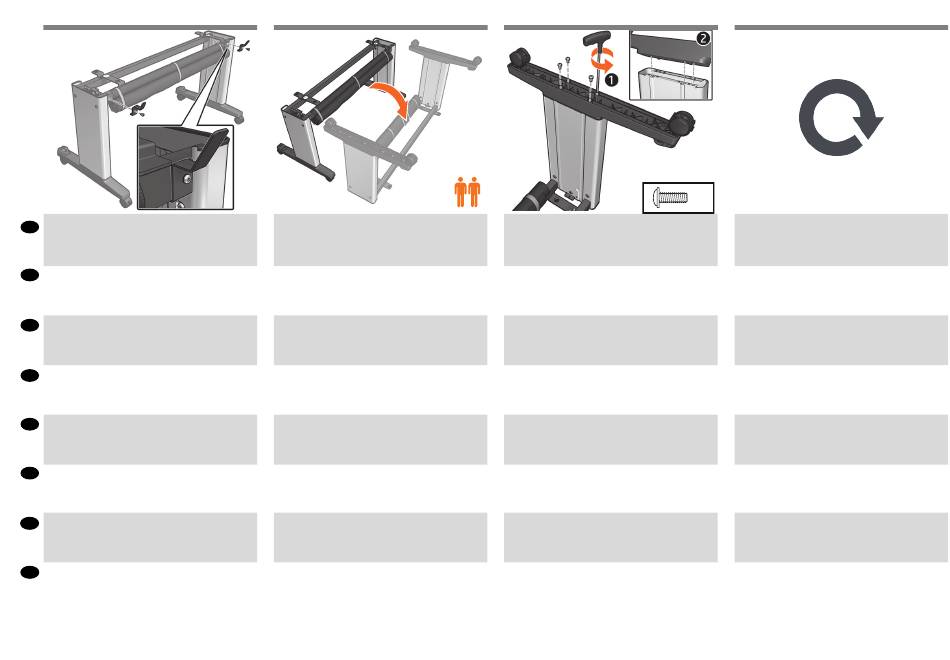 1

2