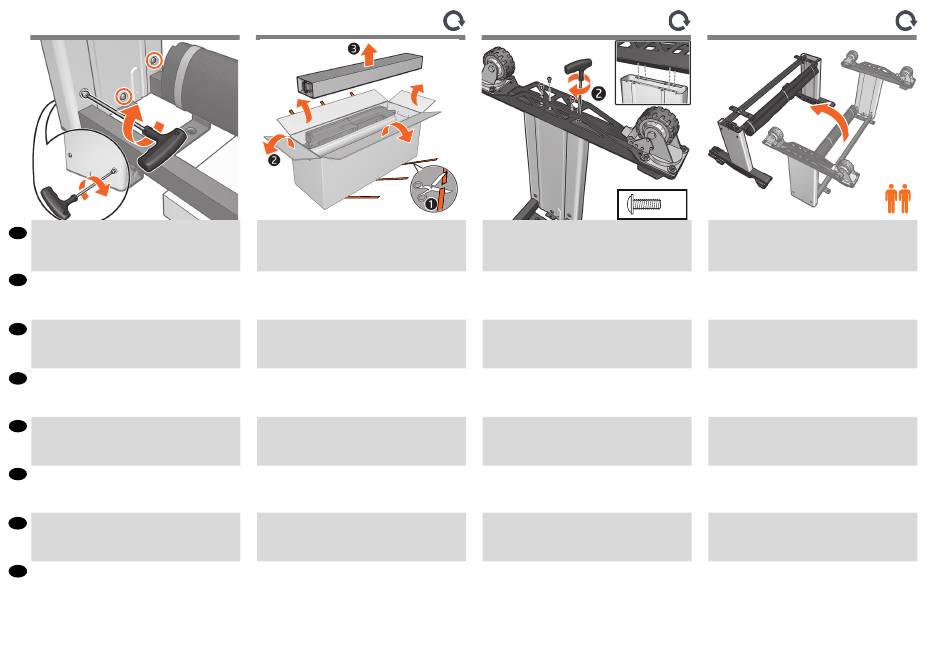 3
2
1
2