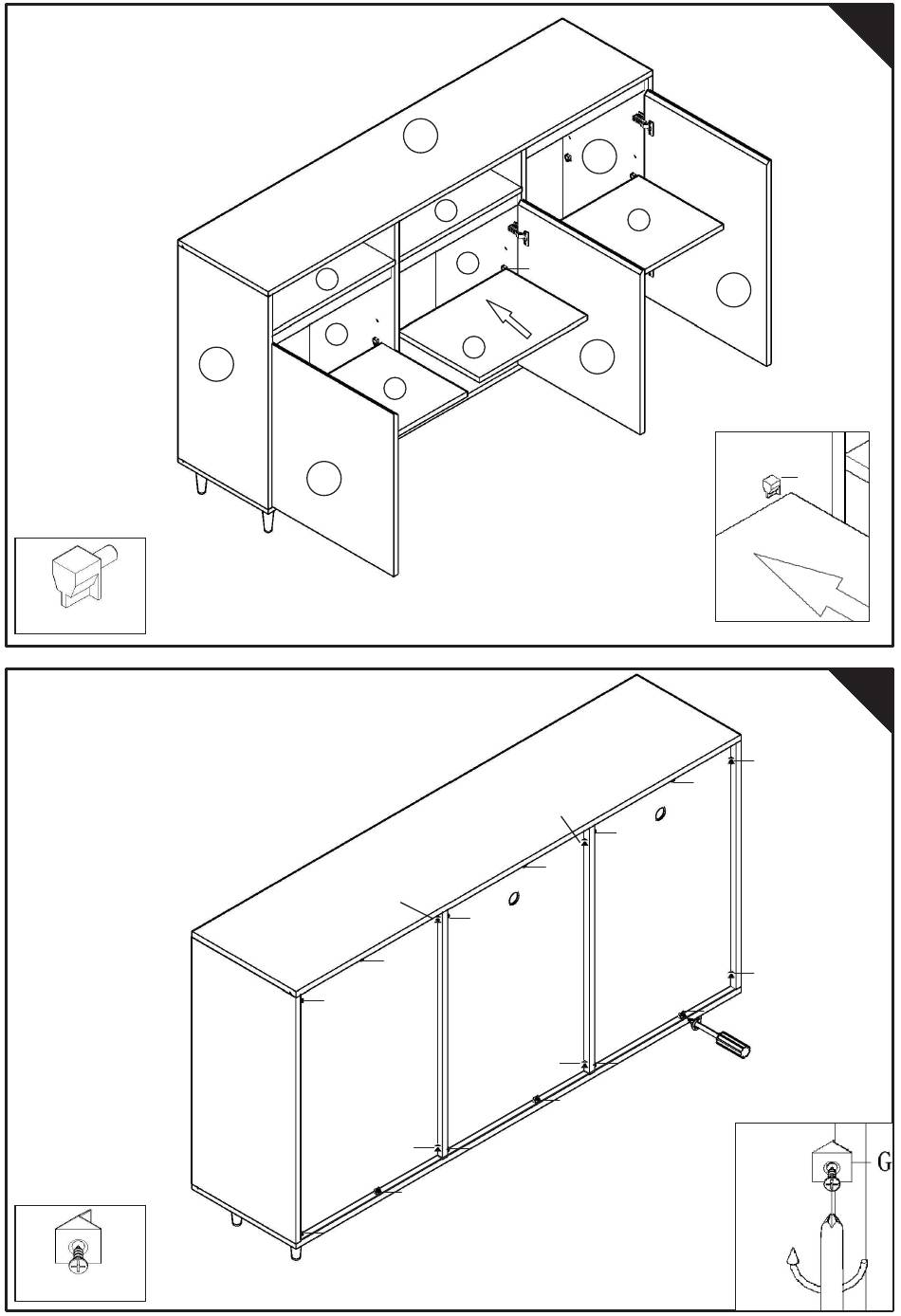 G