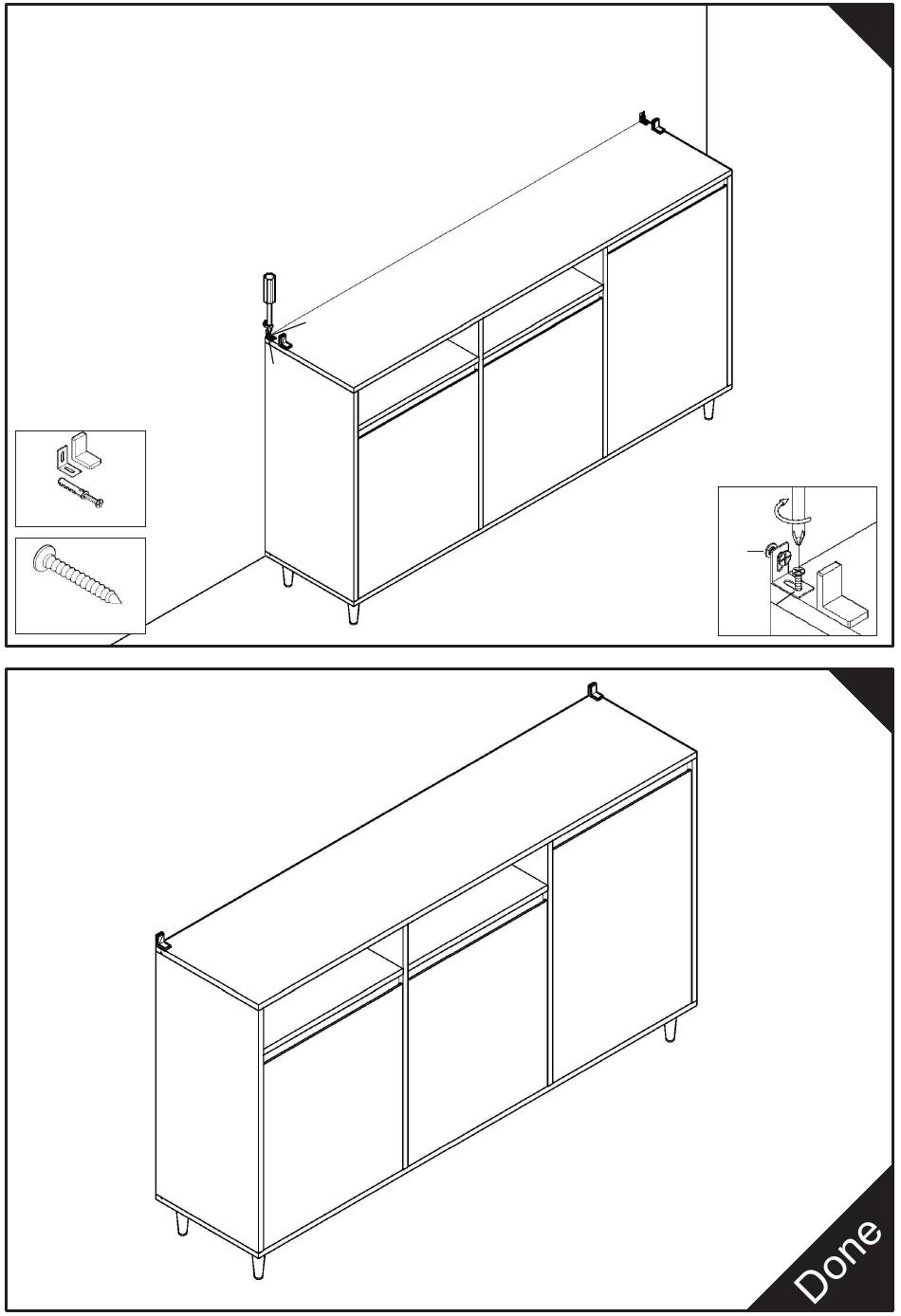 Done