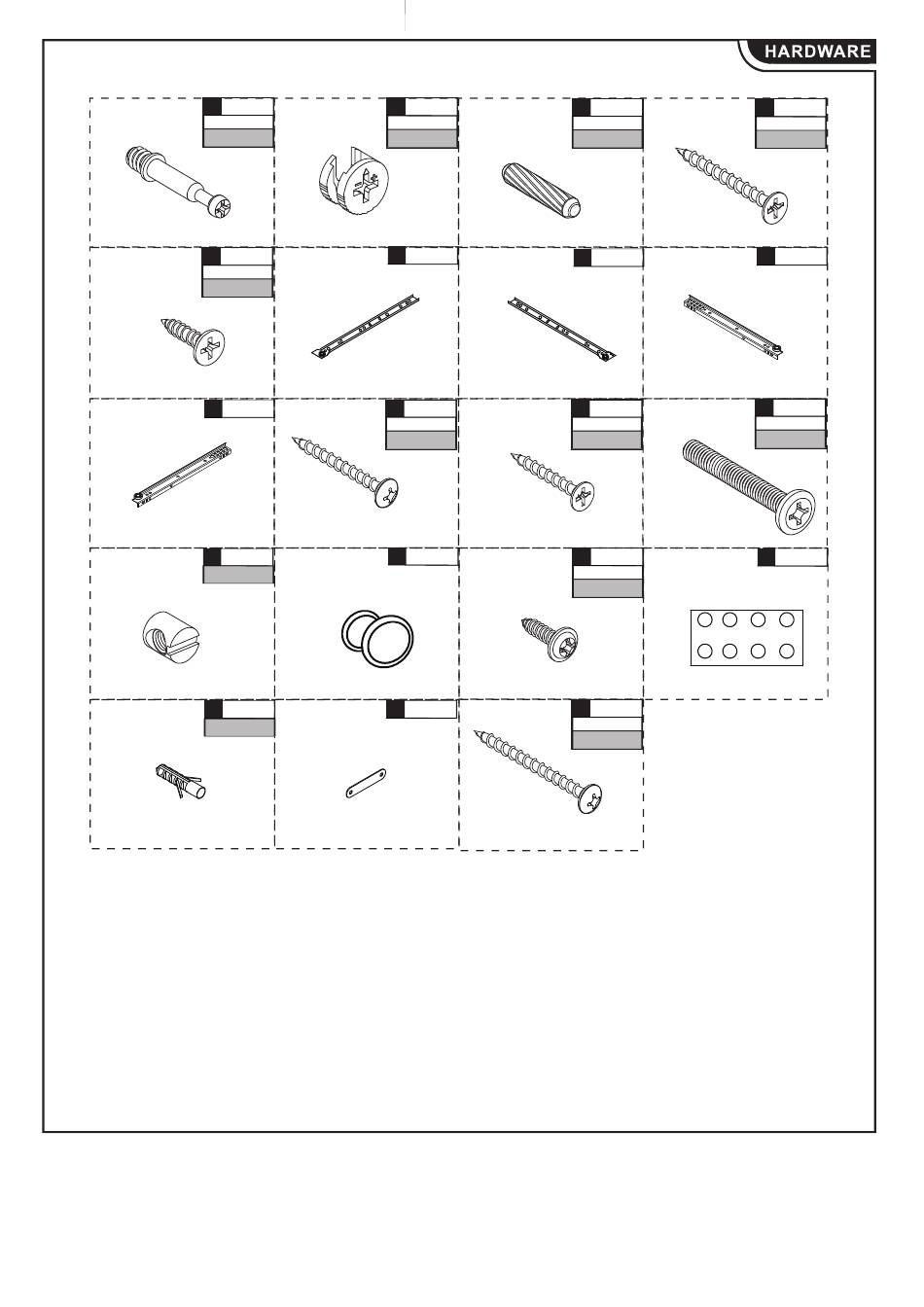 HARDWARE