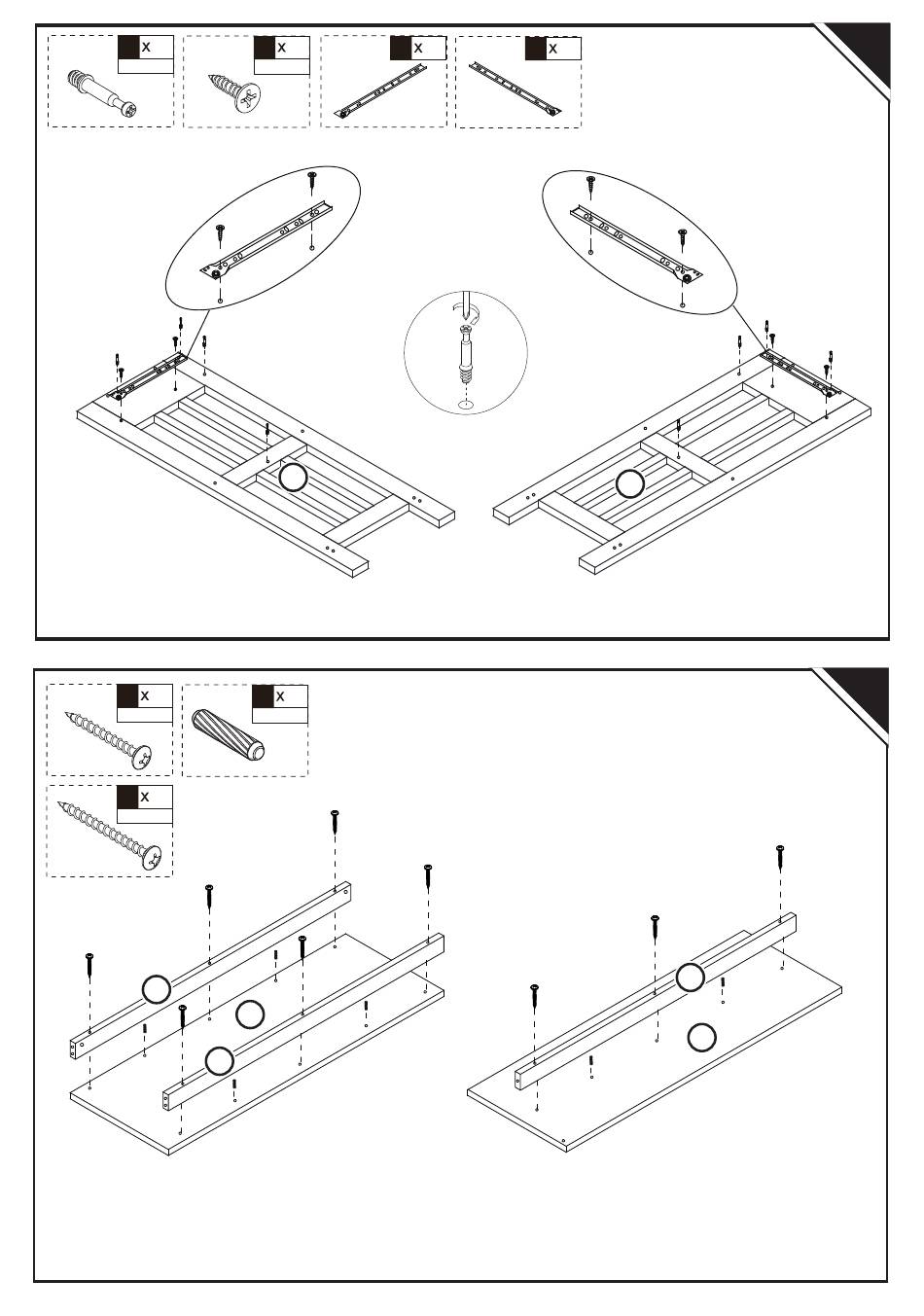 x

x

x

x

x

x

x