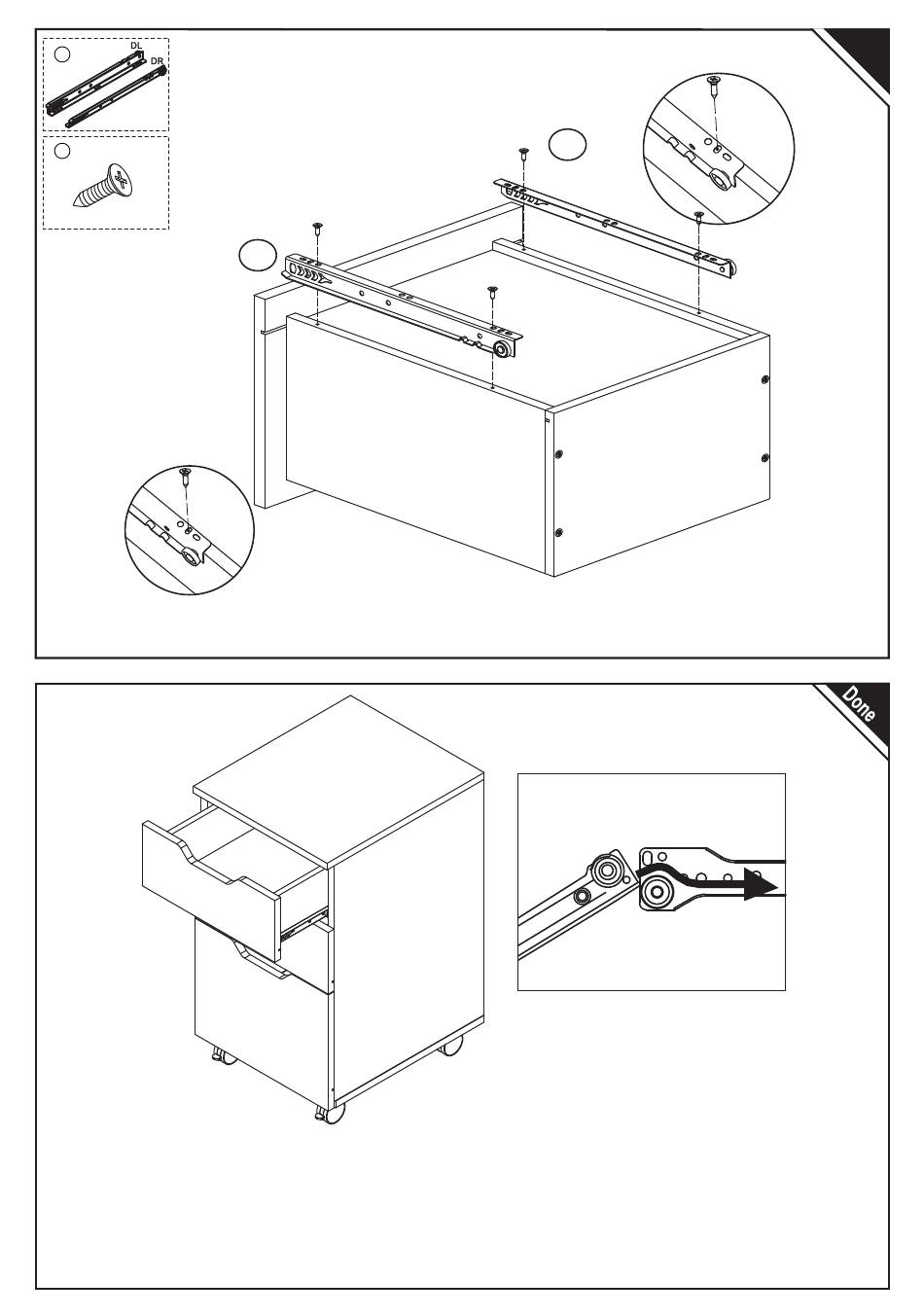 DL
DR

Done