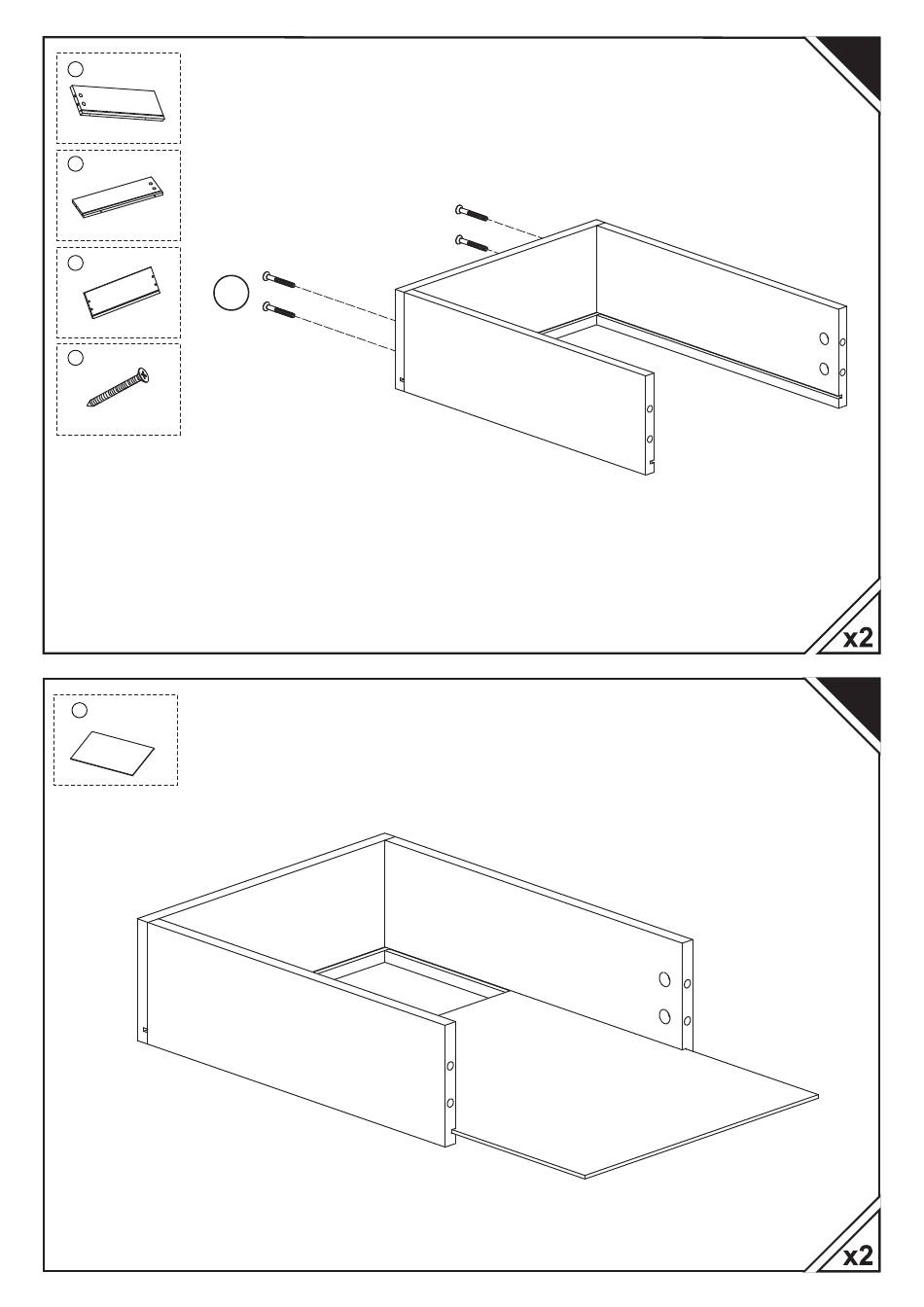 x2

x2