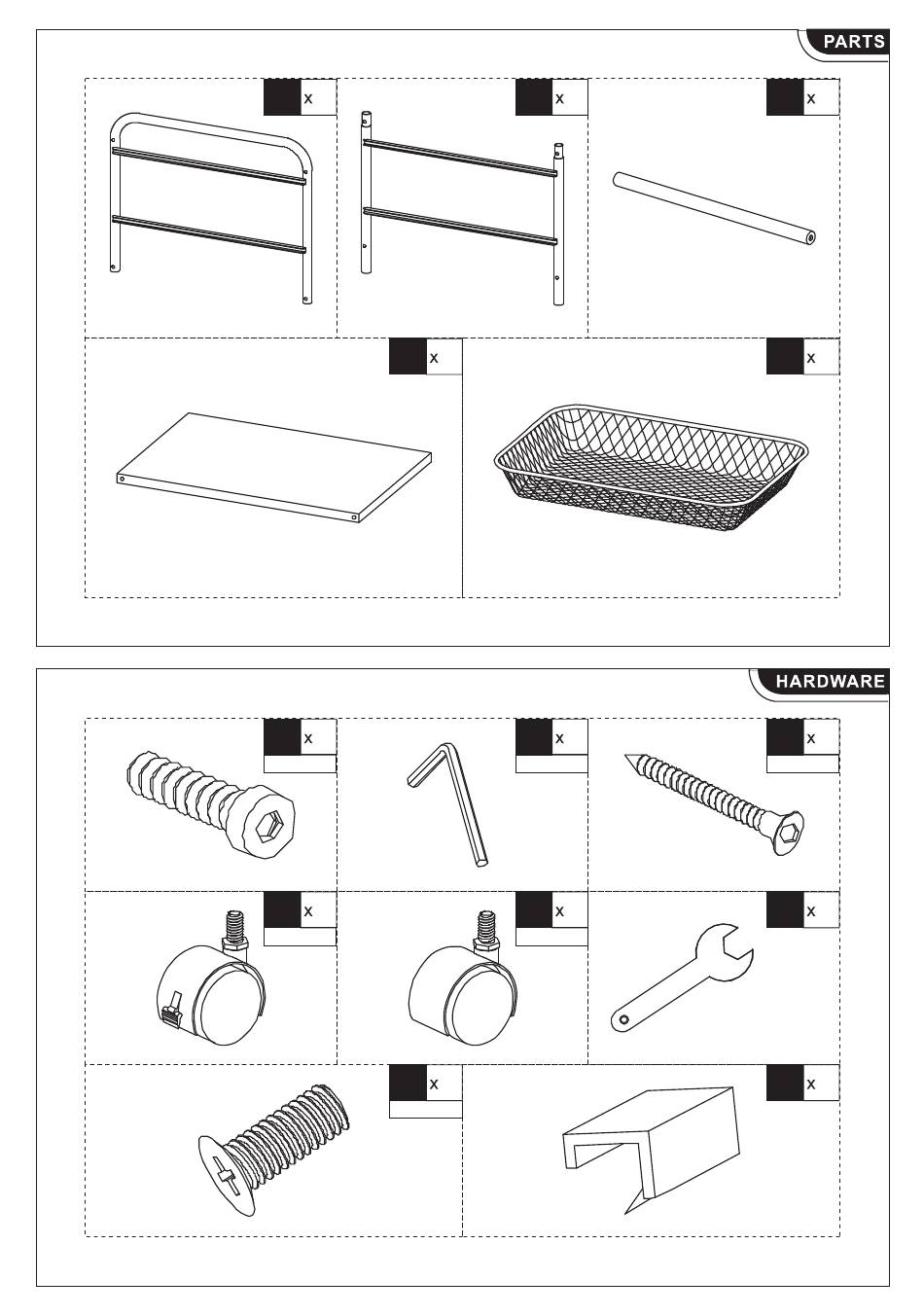 PARTS

x

x

x

x

x

HARDWARE

x

x

x

x

x

x

x

x