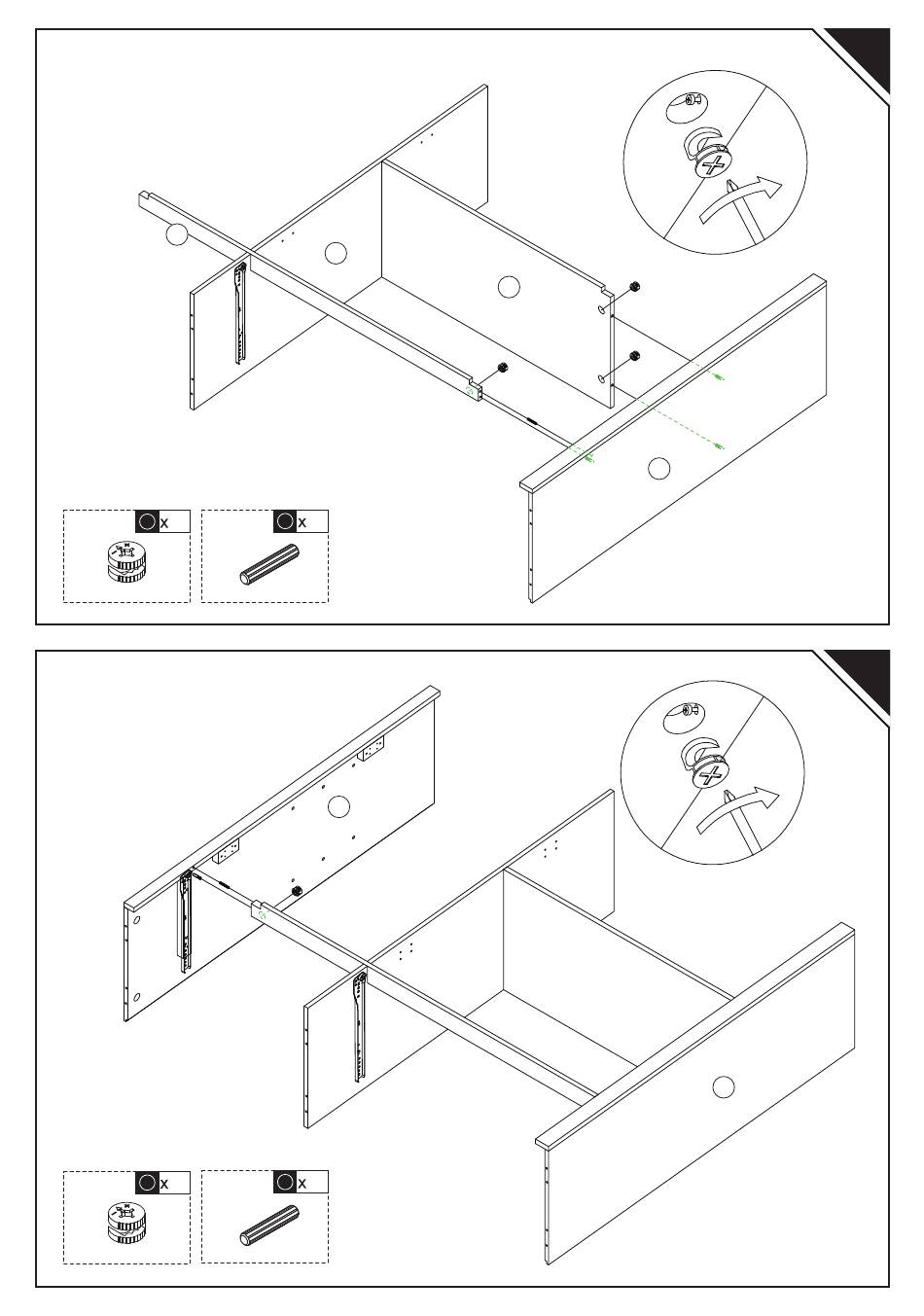 x

x

x

x