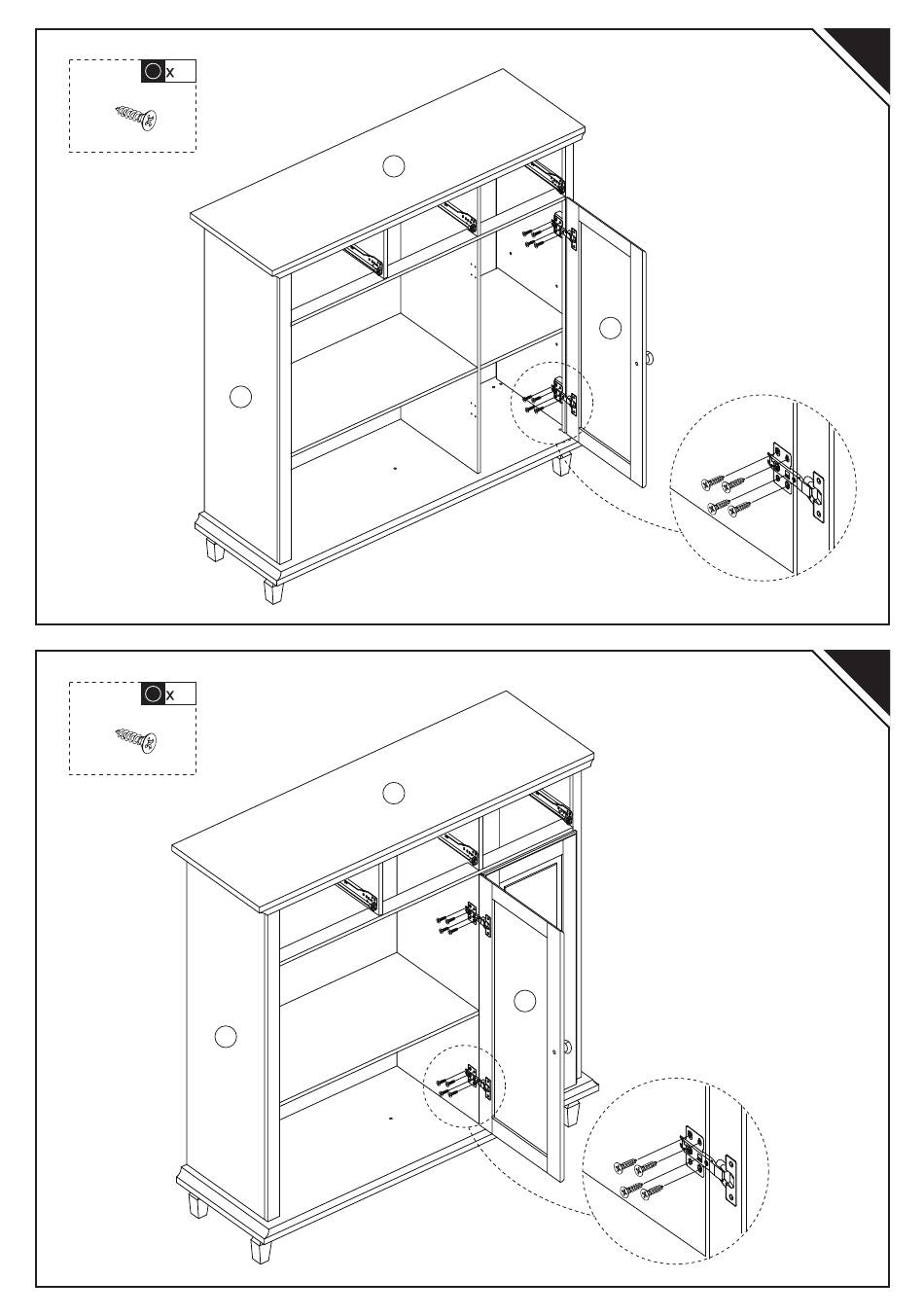 x

x