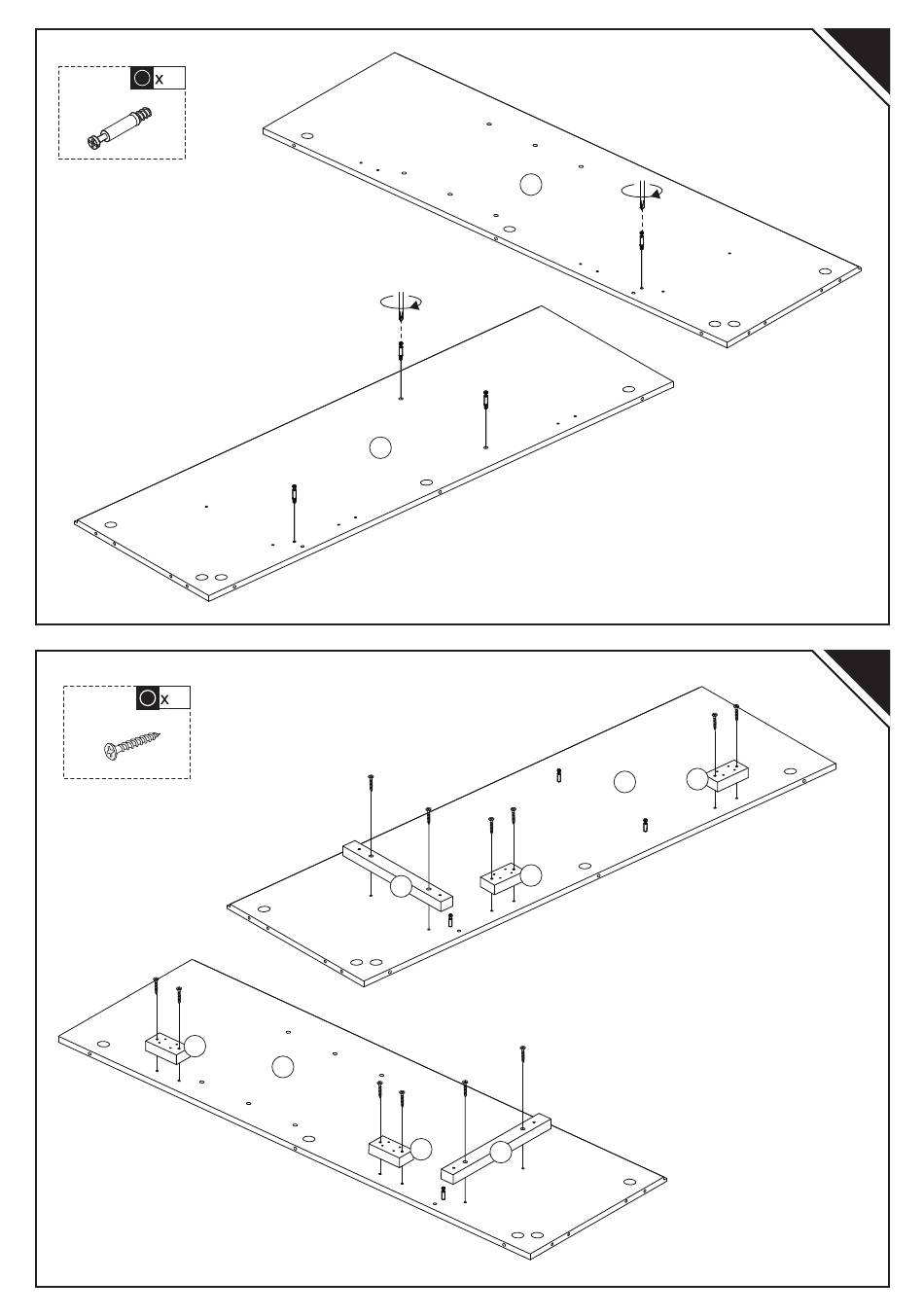 x

x