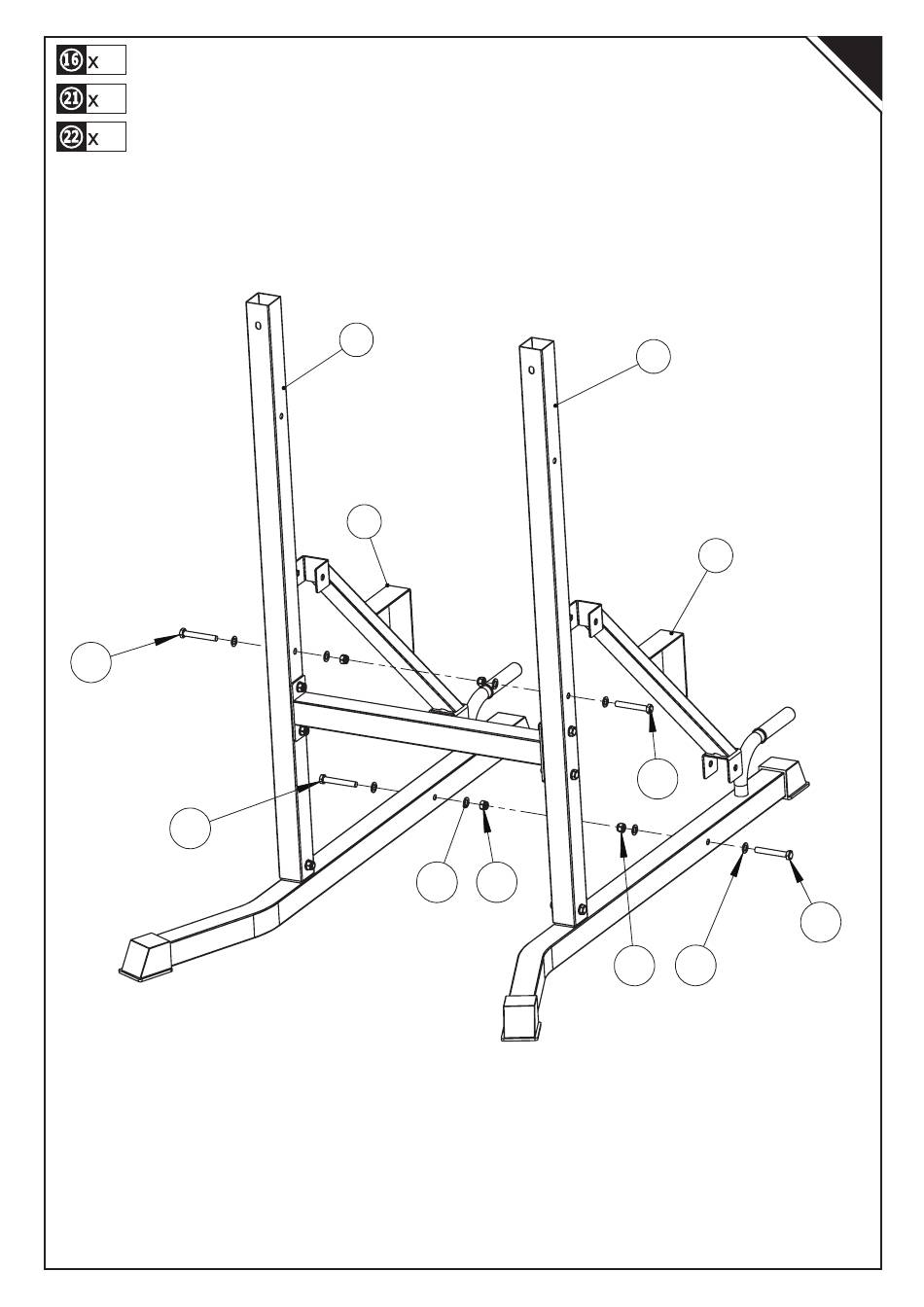 16 x
21 x
22 x