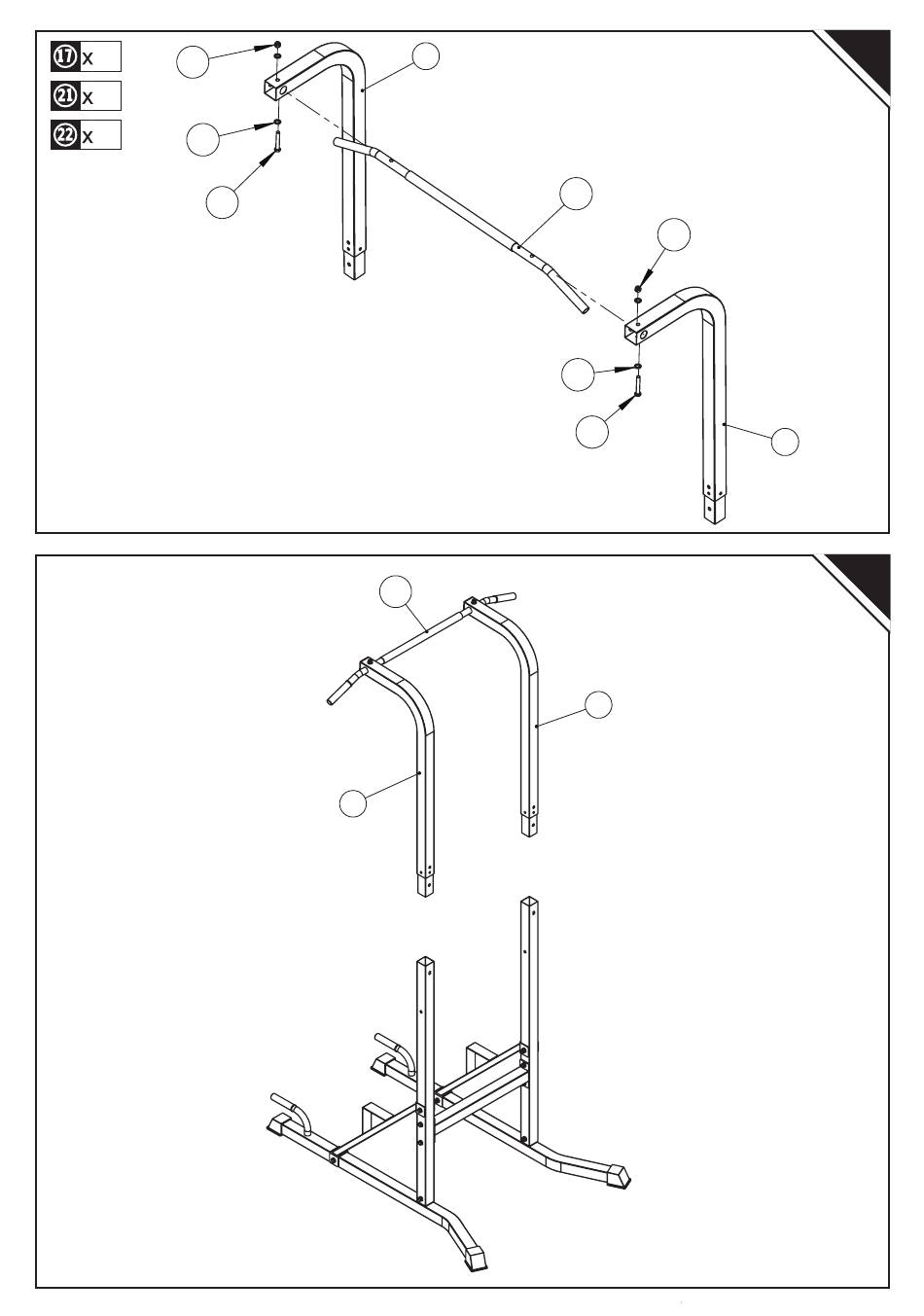 17 x
21 x
22 x