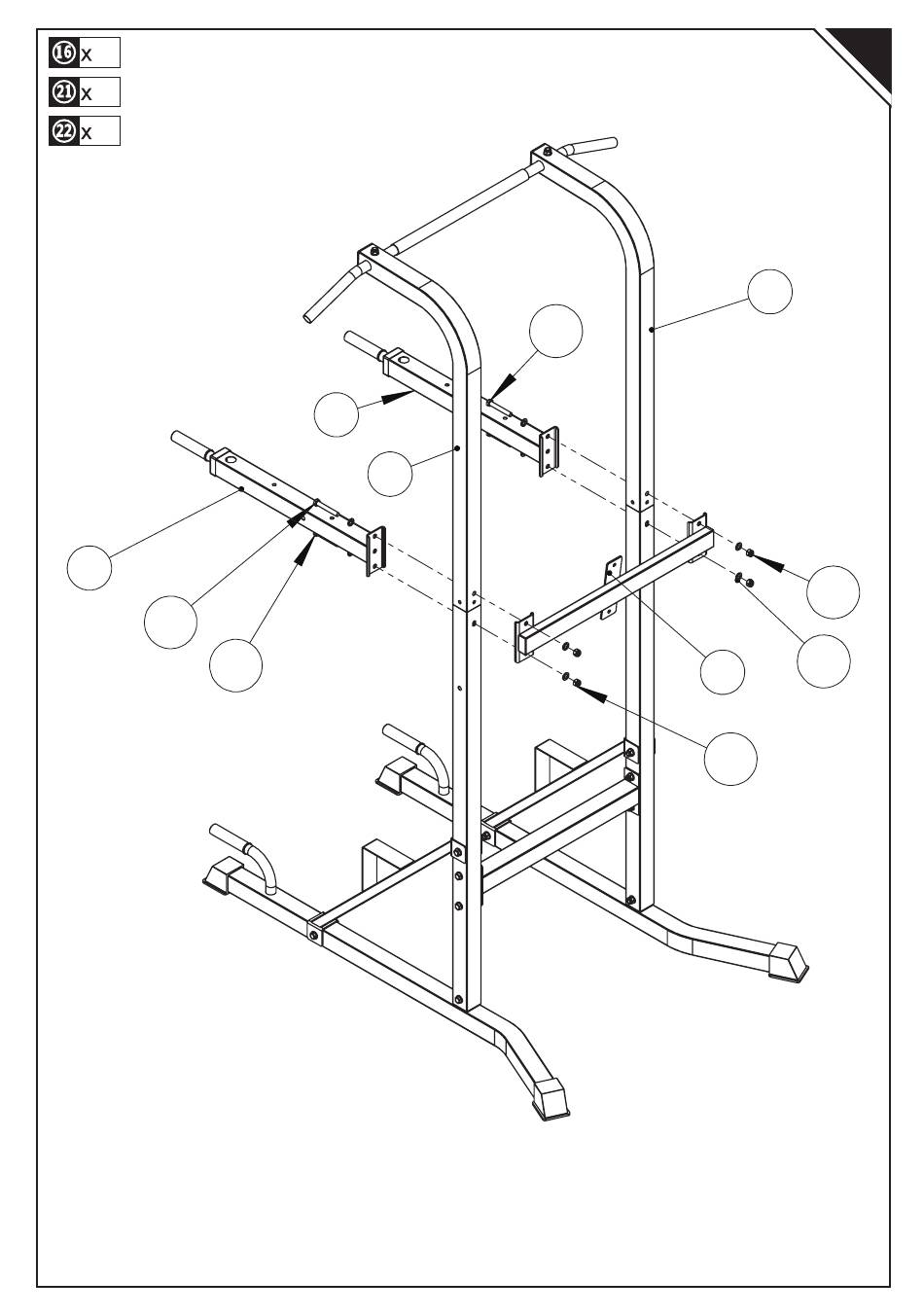 16 x
21 x
22 x