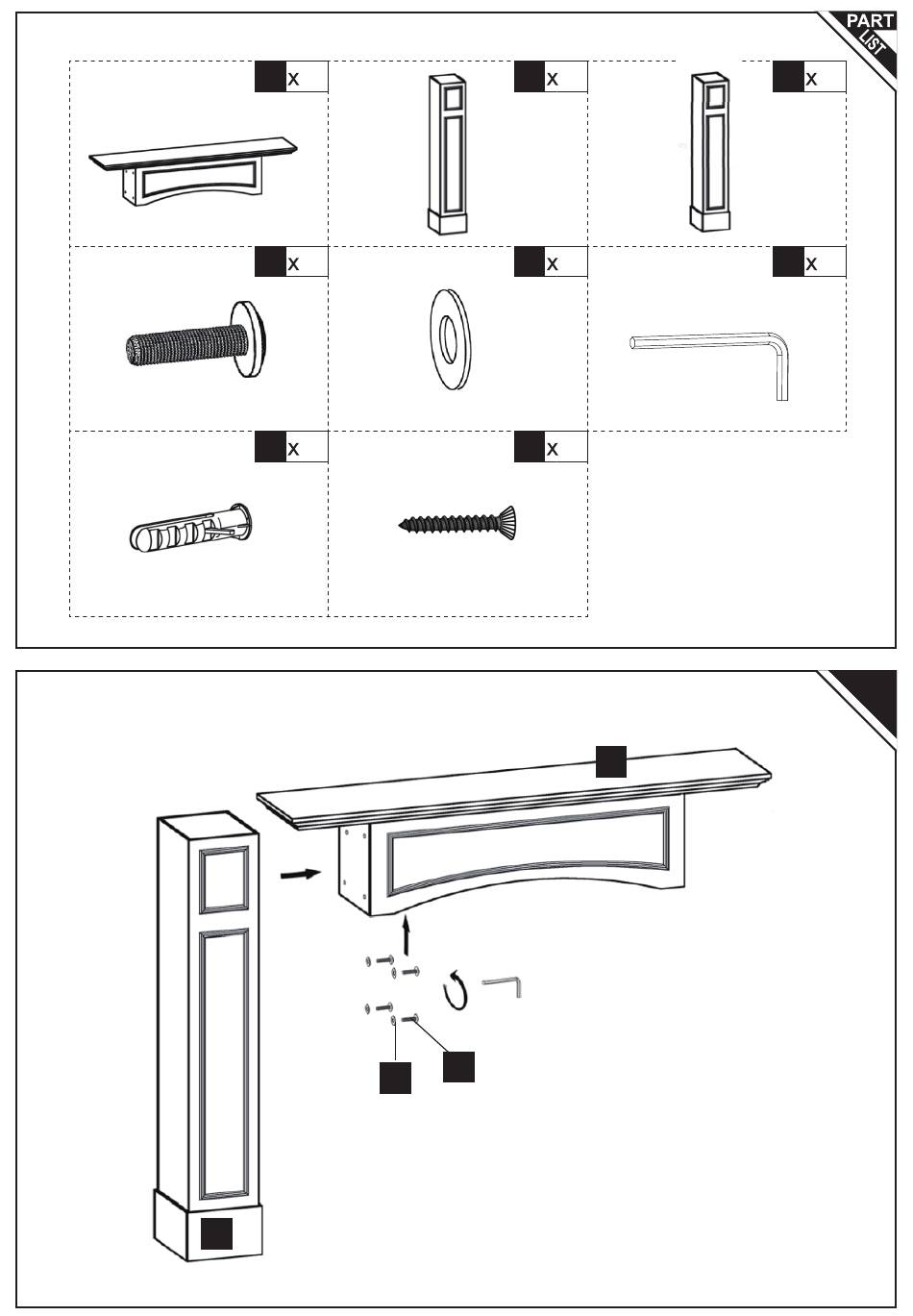 PART LIST

x

x

x

x

x

x

x

x