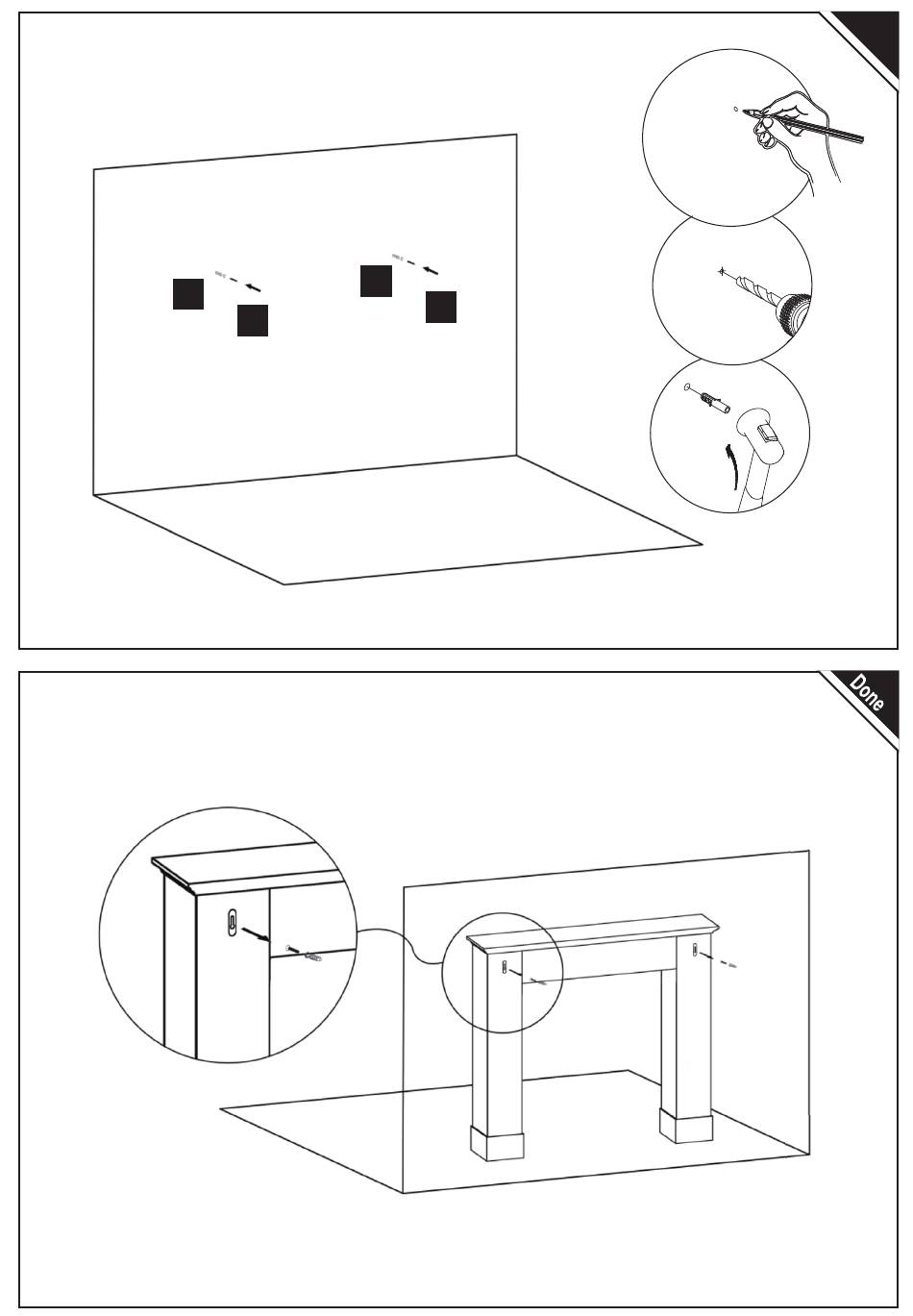 Done