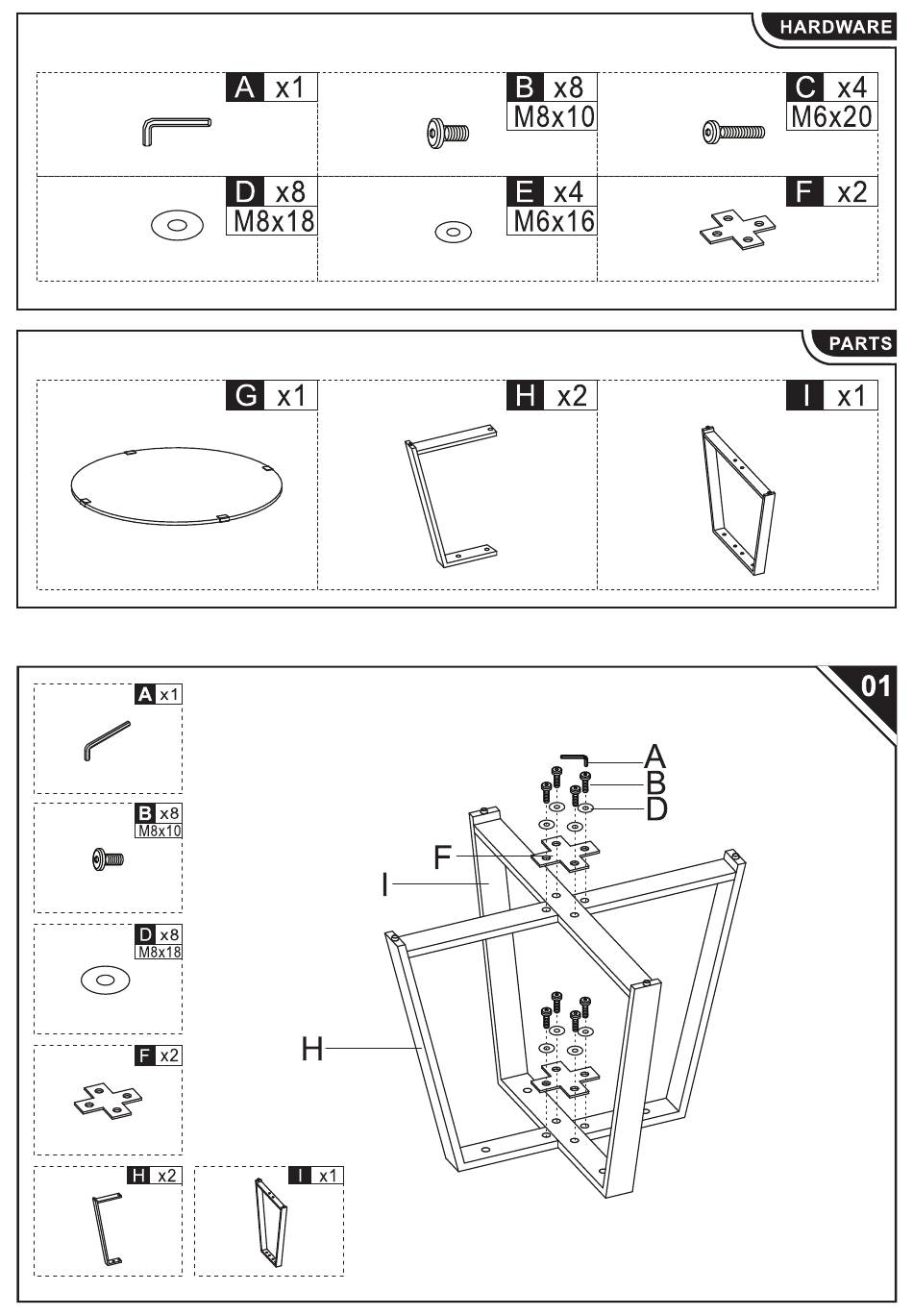 HARDWARE

A x1

B x8
M8x10

C x4
M6x20

D x8
M8x18

E x4
M6x16

F x2

PARTS

G x1

H x2

I x1

01

A x1

B x8
M8x10

D x8
M8x18

F x2

H x2

I x1

A
B
D
F
I
H