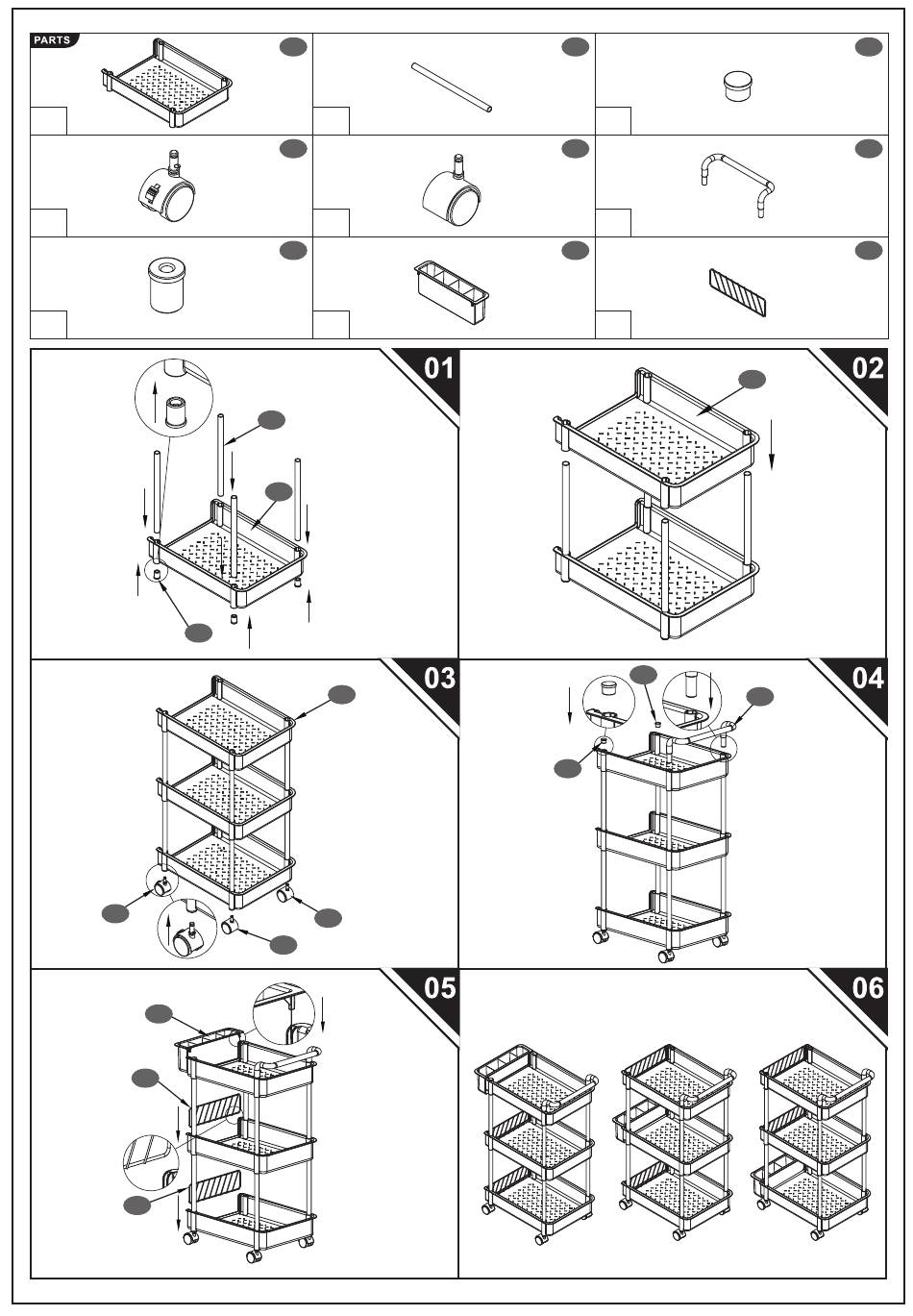 PARTS

01

02

03

04

05

06