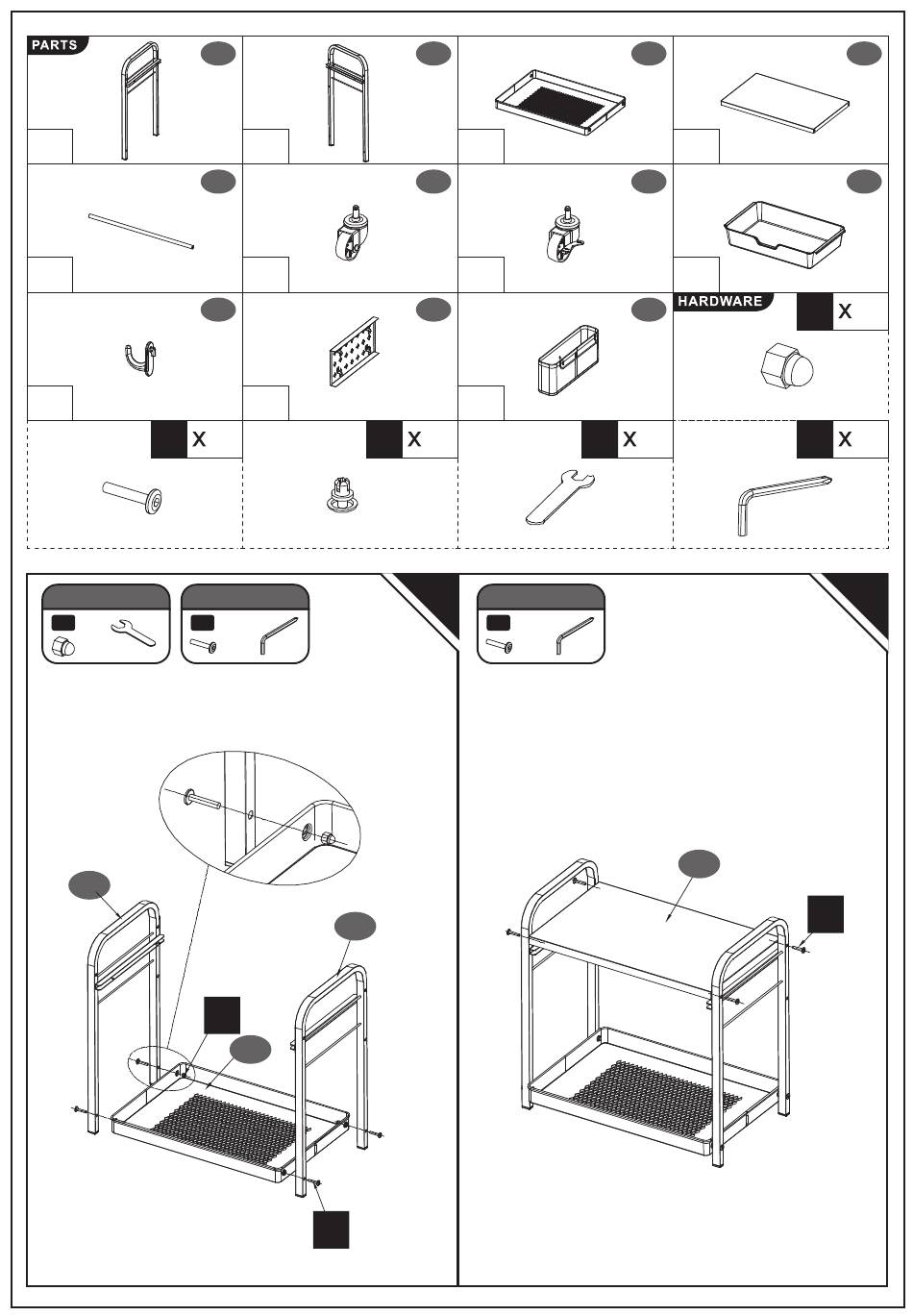 PARTS

HARDWARE

X

X

X

X

X