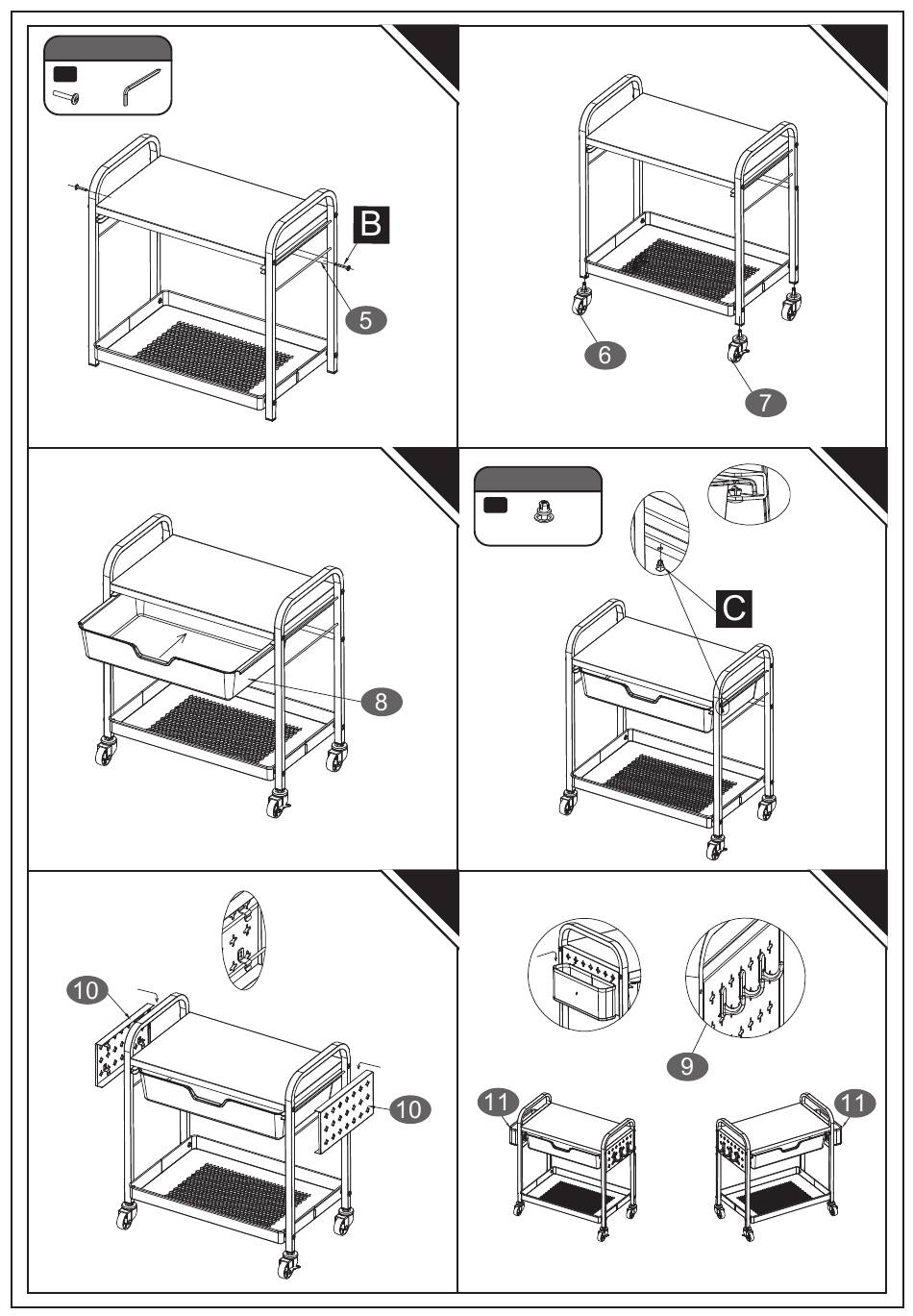 B
5
6
7
8
C
10
10
9
11
11