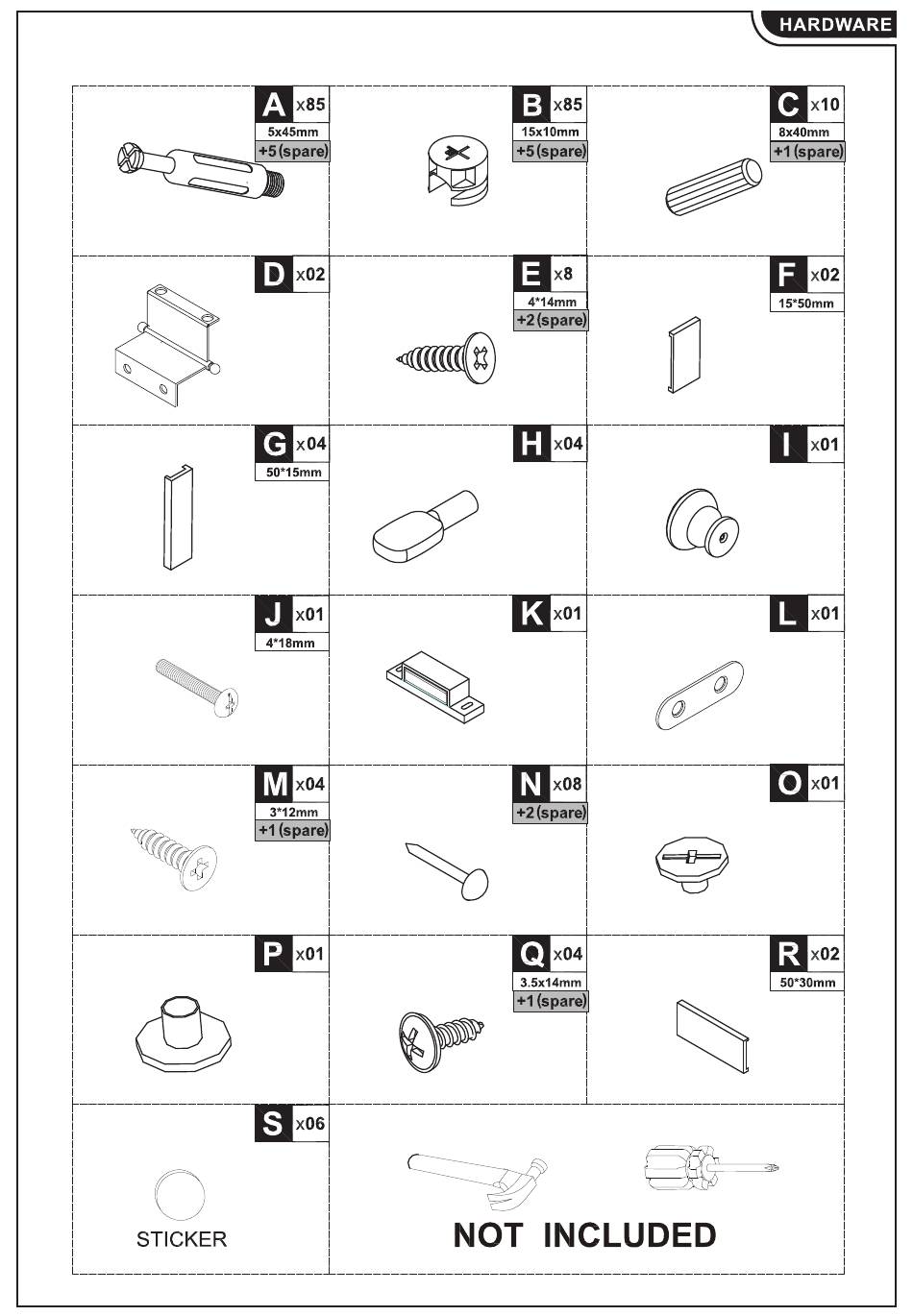 HARDWARE

A x85
5x45mm
+5 (spare)

B x85
15x10mm
+5 (spare)

C x10
8x40mm
+1 (spare)

D x02

E x8
4*14mm
+2 (spare)

F x02
15*50mm

G x04
50*15mm

H x04

I x01

J x01
4*18mm

K x01

L x01

M x04
3*12mm
+1 (spare)

N x08
+2 (spare)

O x01

P x01

Q x04
3.5x14mm
+1 (spare)

R x02
50*30mm

S x06

STICKER

NOT INCLUDED