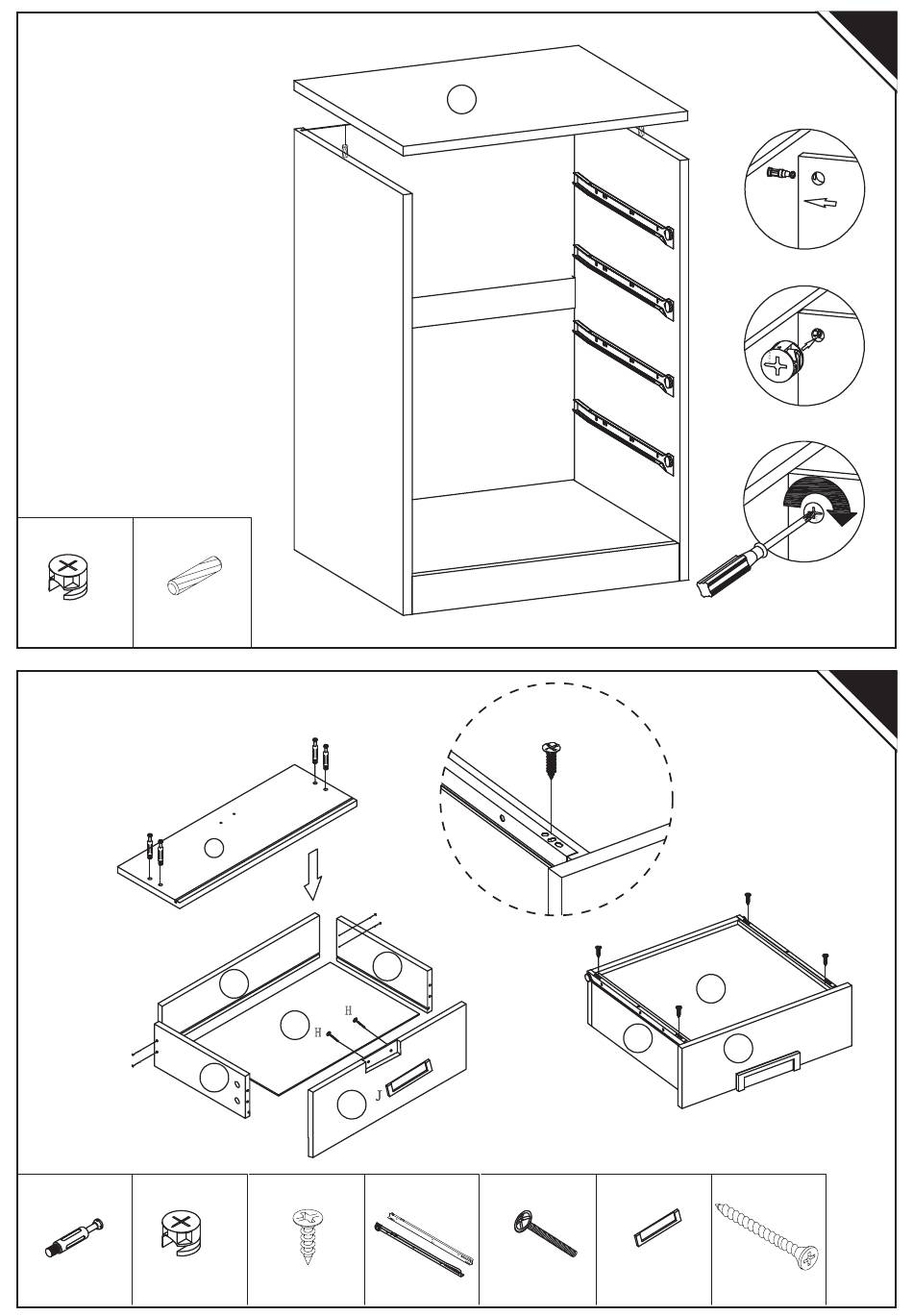 H

H

J