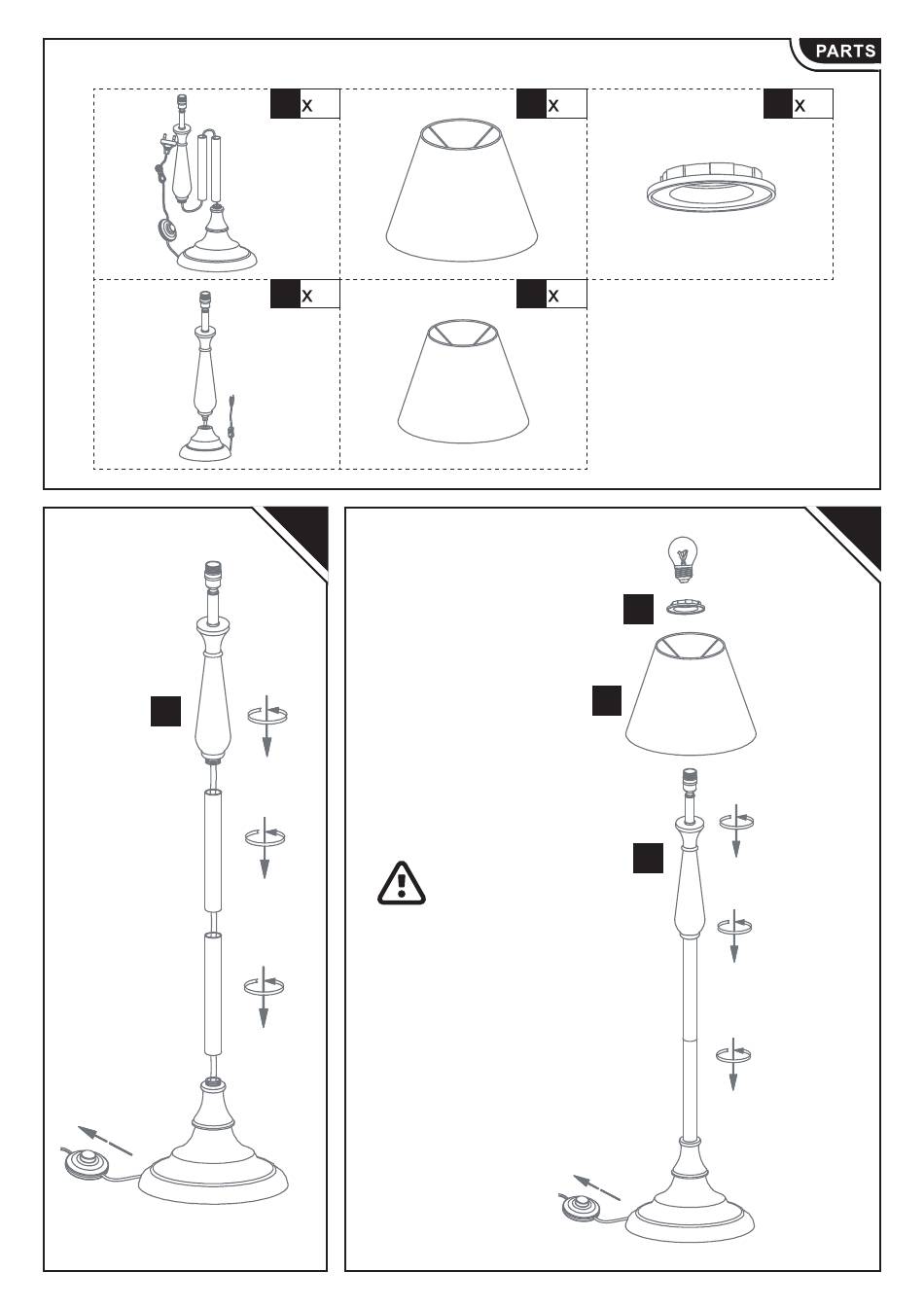 PARTS

x

x

x

x

x