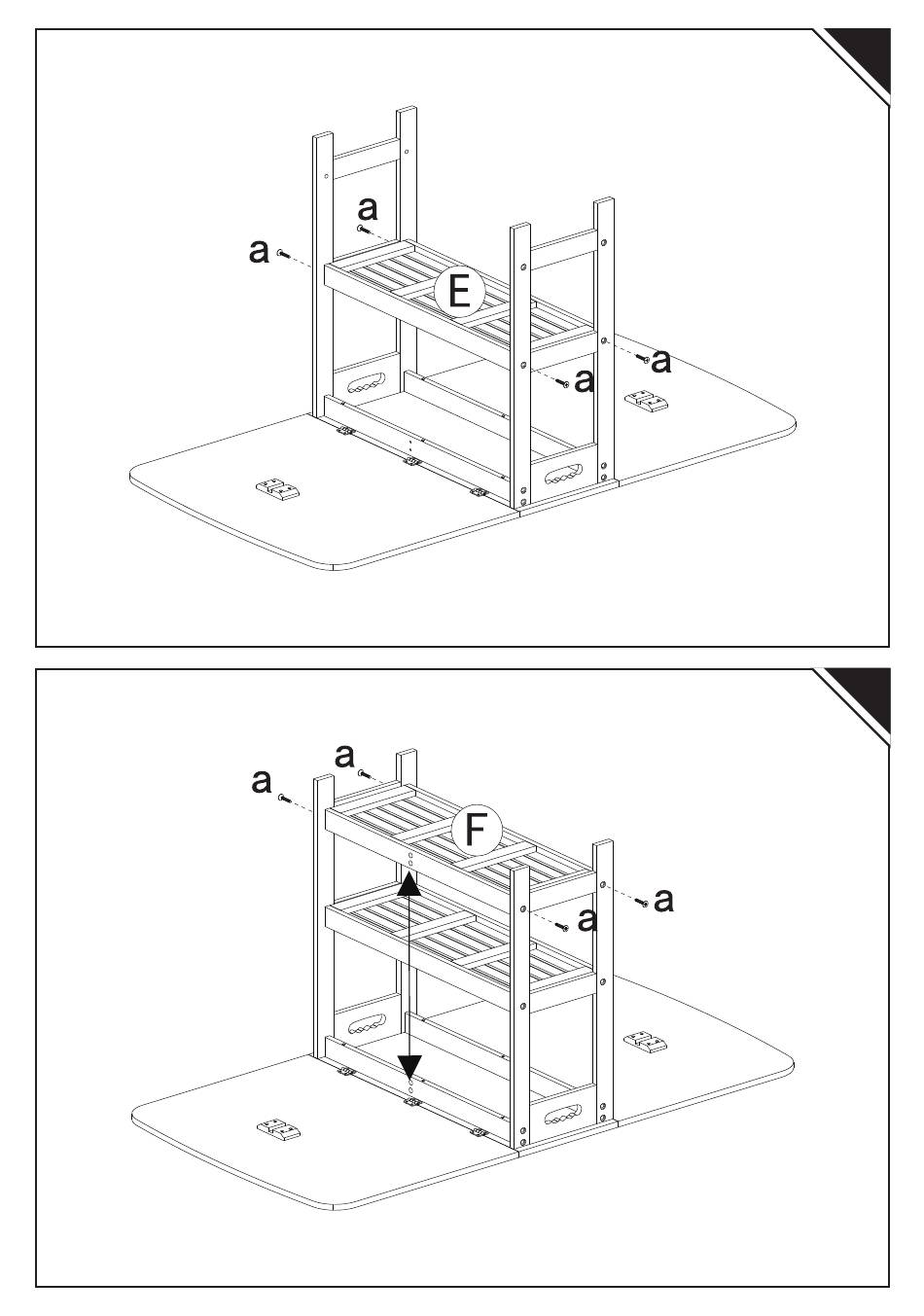 a
a
E
a
a

a
a
F
a
a